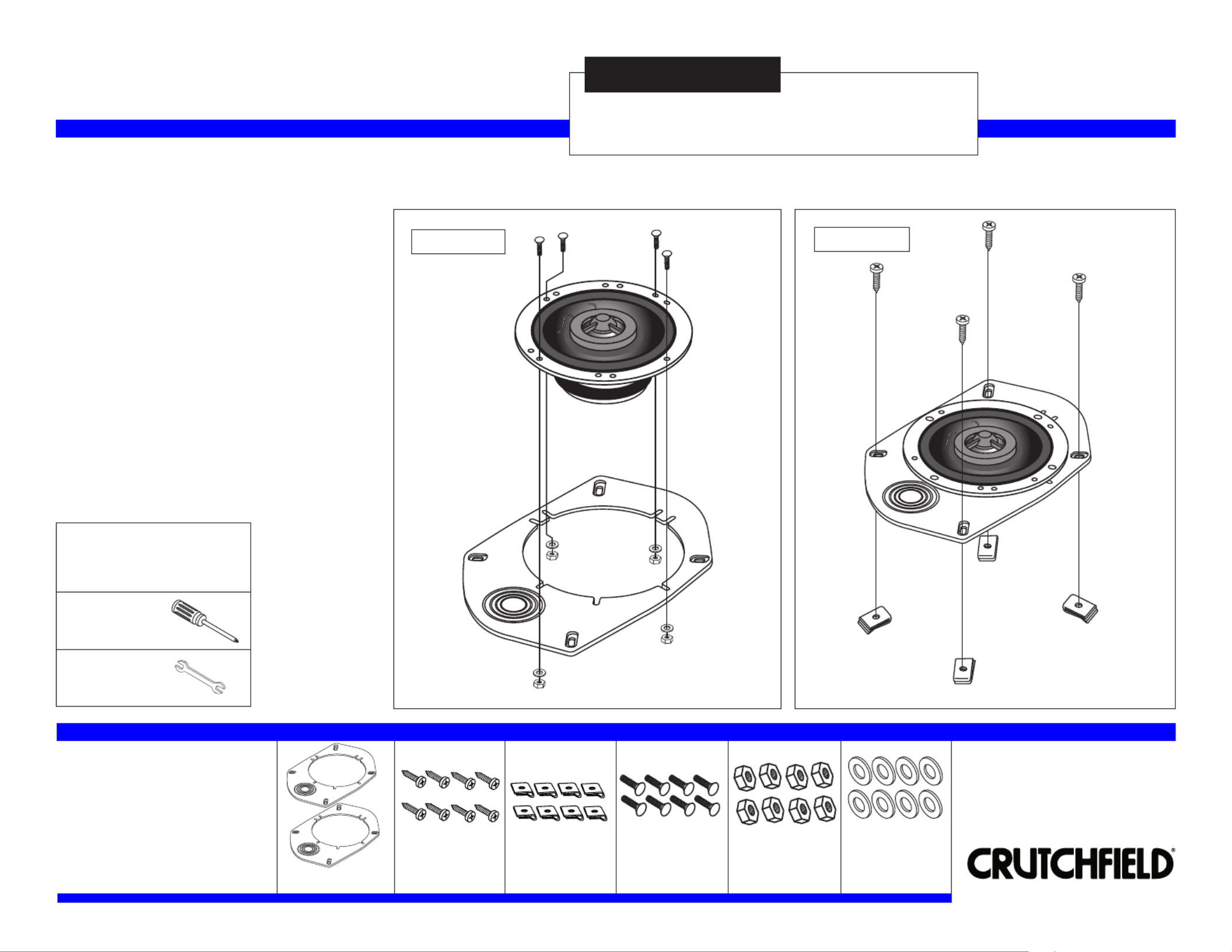 CRUTCHFIELD®