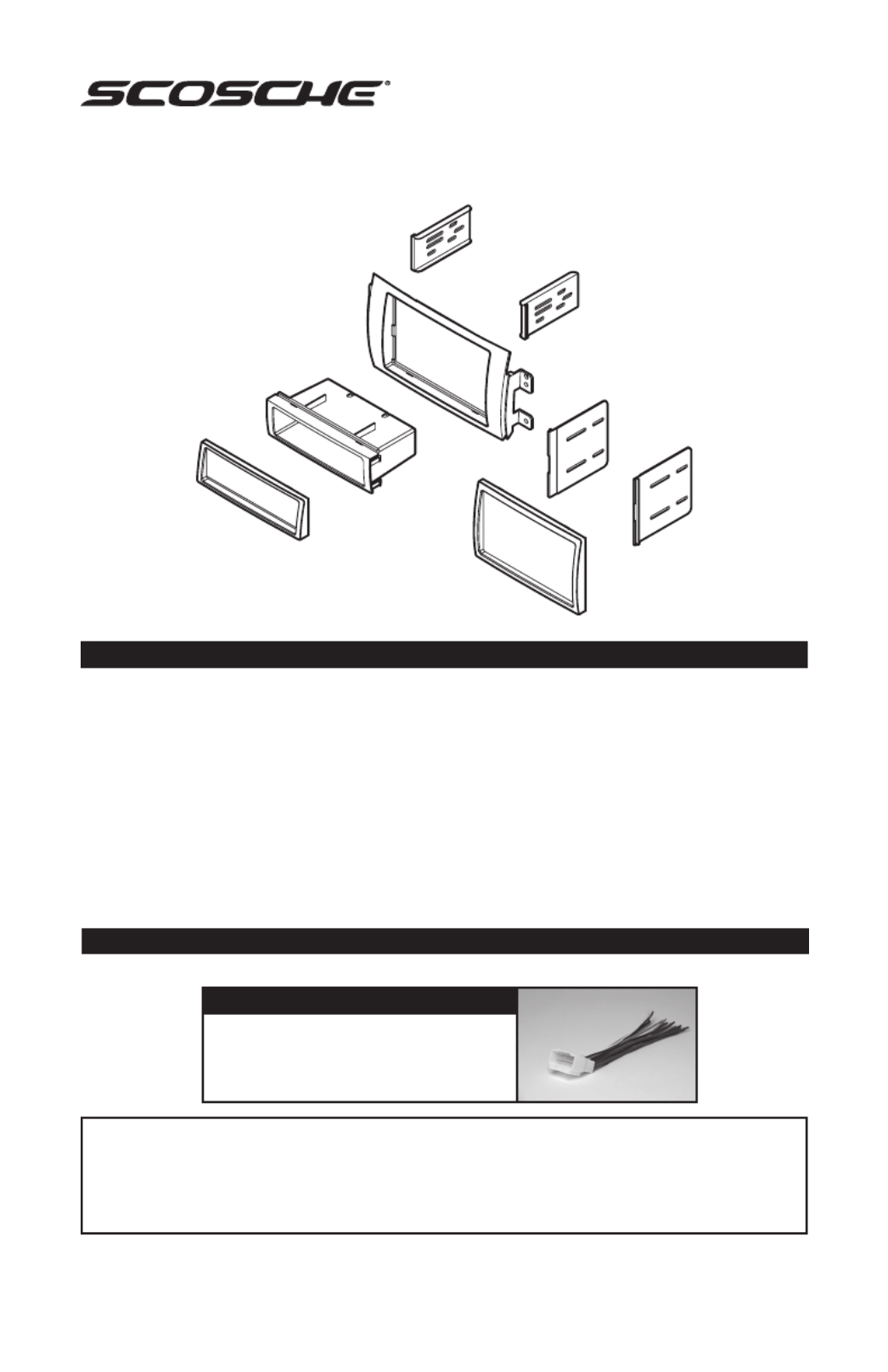 SCOSCHE®