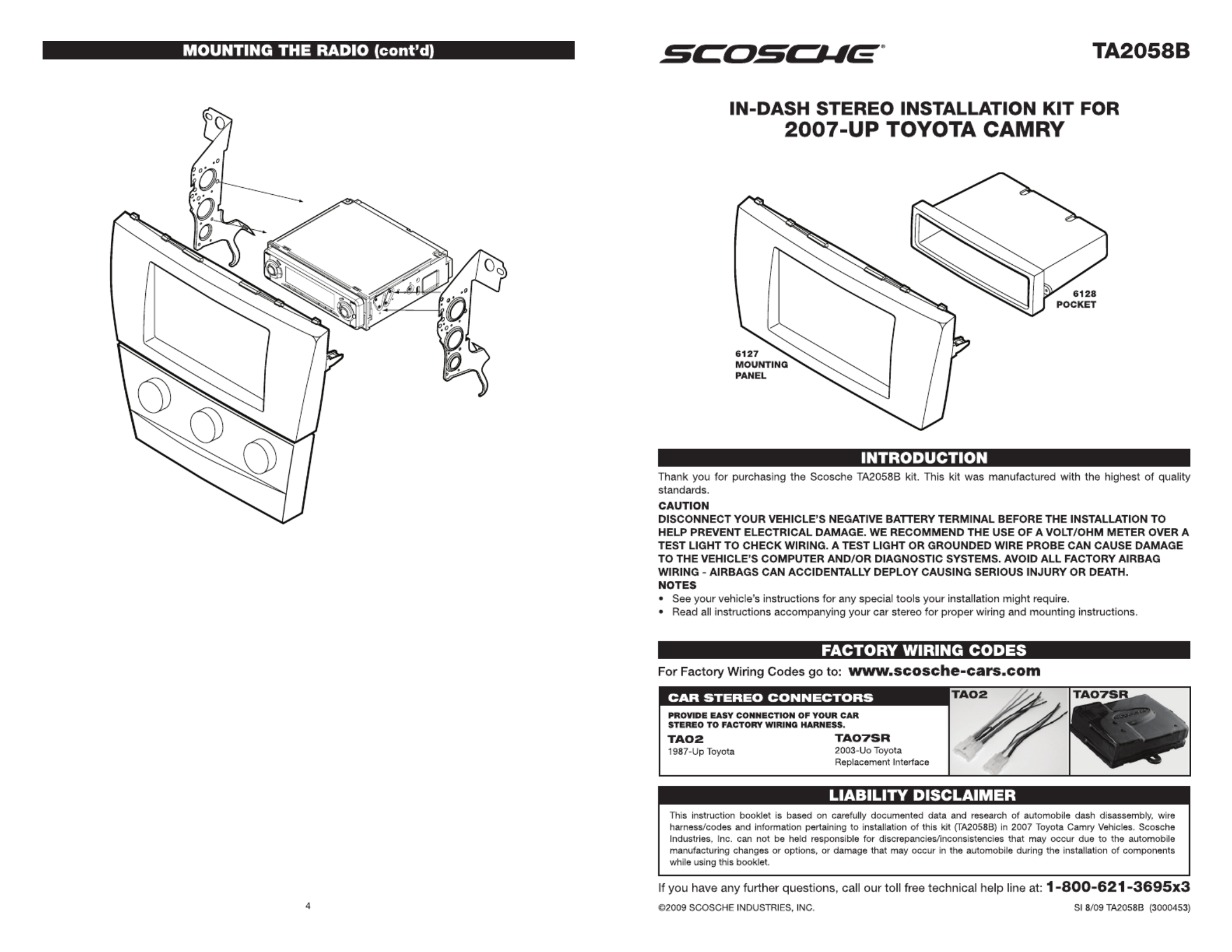 MOUNTING THE RADIO (cont'd)

4

SCOSCHE®

TA2058B

IN-DASH STEREO INSTALLATION KIT FOR
2007-UP TOYOTA CAMRY

6128 POCKET

6127 MOUNTING PANEL

INTRODUCTION

Thank you for purchasing the Scosche TA2058B kit. This kit was manufactured with the highest of quality standards.

CAUTION
DISCONNECT YOUR VEHICLE'S NEGATIVE BATTERY TERMINAL BEFORE THE INSTALLATION TO HELP PREVENT ELECTRICAL DAMAGE. WE RECOMMEND THE USE OF A VOLT/OHM METER OVER A TEST LIGHT TO CHECK WIRING. A TEST LIGHT OR GROUNDED WIRE PROBE CAN CAUSE DAMAGE TO THE VEHICLE'S COMPUTER AND/OR DIAGNOSTIC SYSTEMS. AVOID ALL FACTORY AIRBAG WIRING - AIRBAGS CAN ACCIDENTALLY DEPLOY CAUSING SERIOUS INJURY OR DEATH.
NOTES
• See your vehicle's instructions for any special tools your installation might require.
• Read all instructions accompanying your car stereo for proper wiring and mounting instructions.

FACTORY WIRING CODES

For Factory Wiring Codes go to: www.scosche-cars.com

CAR STEREO CONNECTORS
PROVIDE EASY CONNECTION OF YOUR CAR STEREO TO FACTORY WIRING HARNESS.
TA02
1987-Up Toyota
TA07SR
2003-Uo Toyota
Replacement Interface

TA02

TA07SR

LIABILITY DISCLAIMER

This instruction booklet is based on carefully documented data and research of automobile dash disassembly, wire harness/codes and information pertaining to installation of this kit (TA2058B) in 2007 Toyota Camry Vehicles. Scosche Industries, Inc. can not be held responsible for discrepancies/inconsistencies that may occur due to the automobile manufacturing changes or options, or damage that may occur in the automobile during the installation of components while using this booklet.

If you have any further questions, call our toll free technical help line at: 1-800-621-3695x3

©2009 SCOSCHE INDUSTRIES, INC.

SI 8/09 TA2058B (3000453)