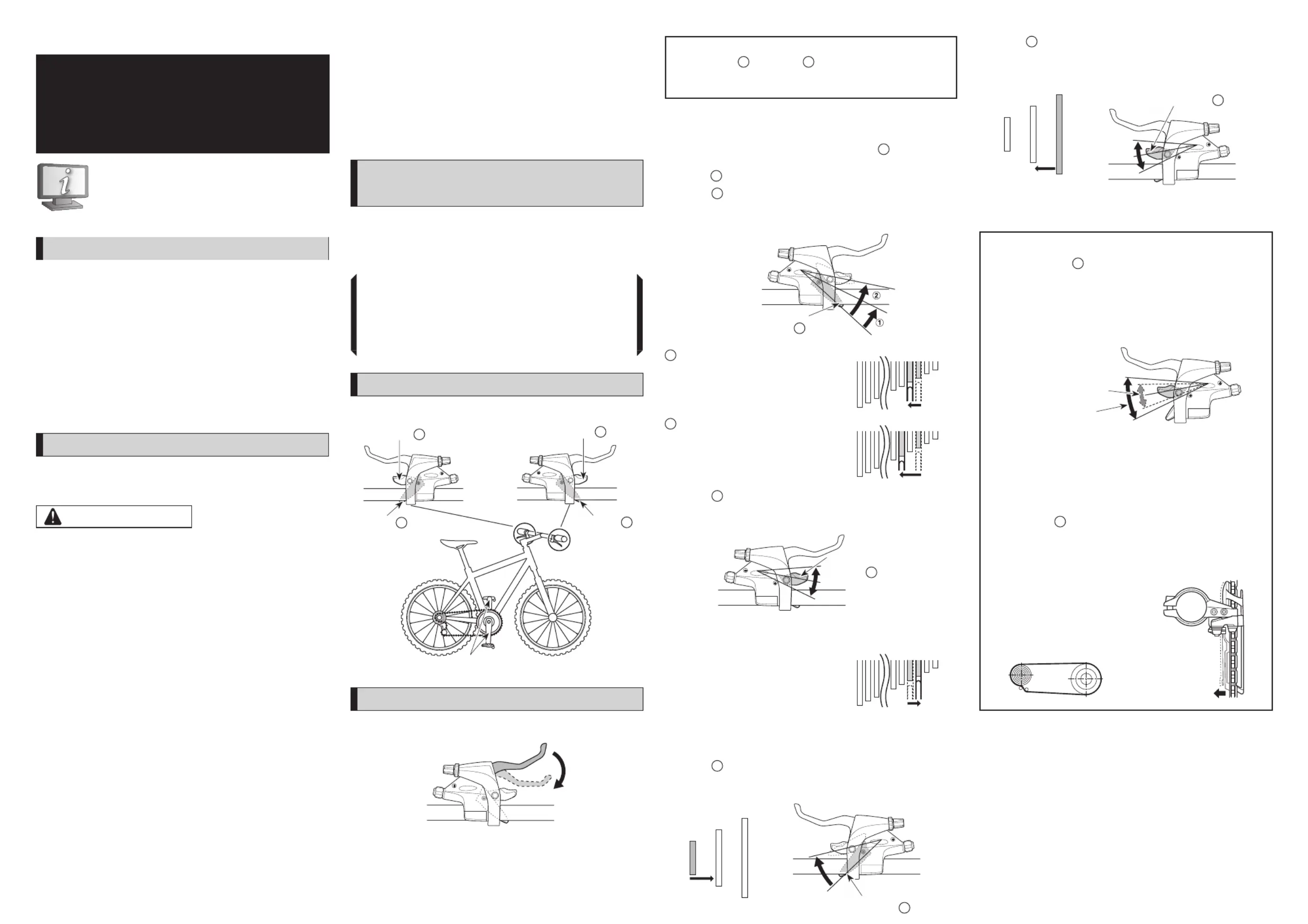 ②
①