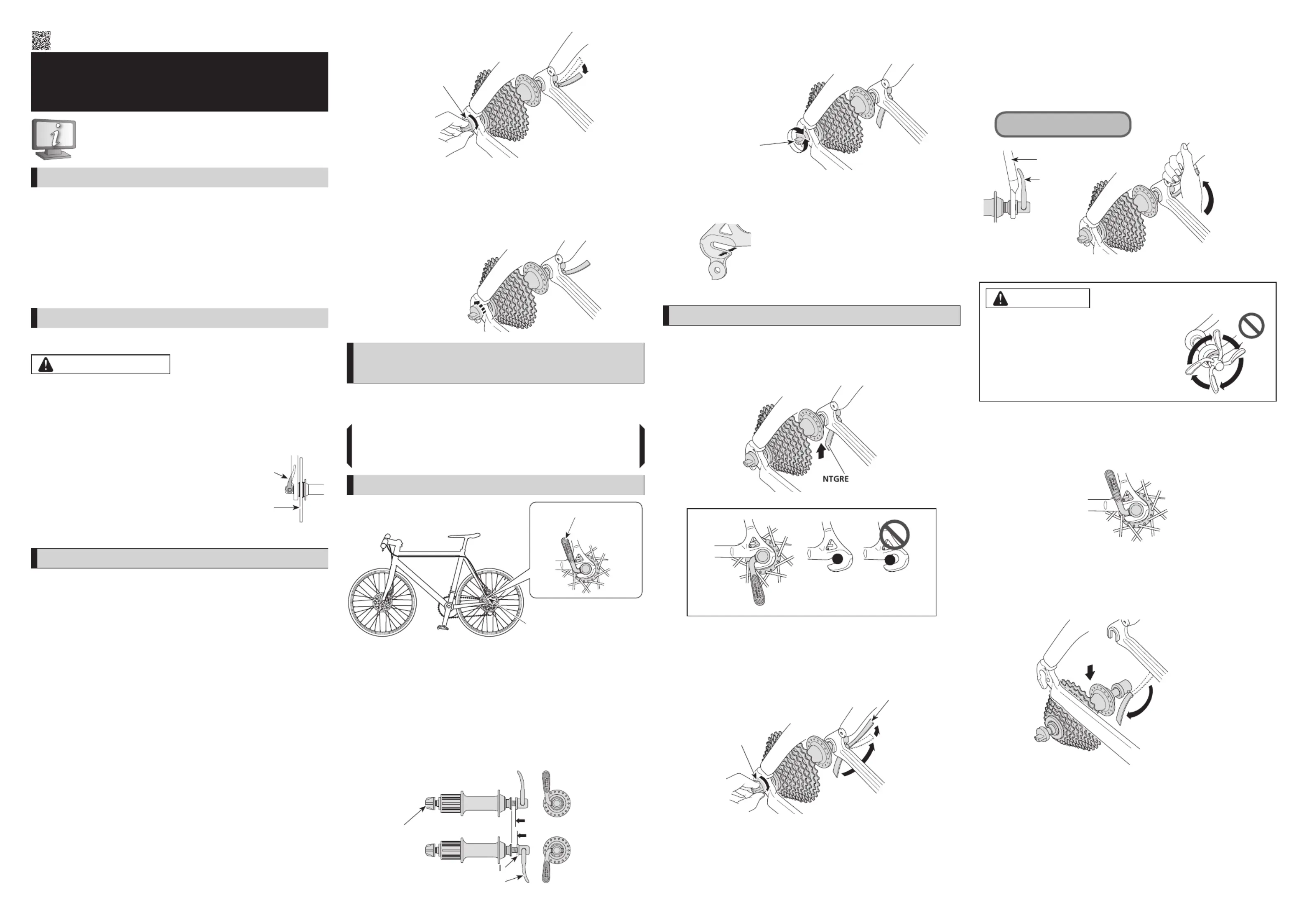 NTGRE