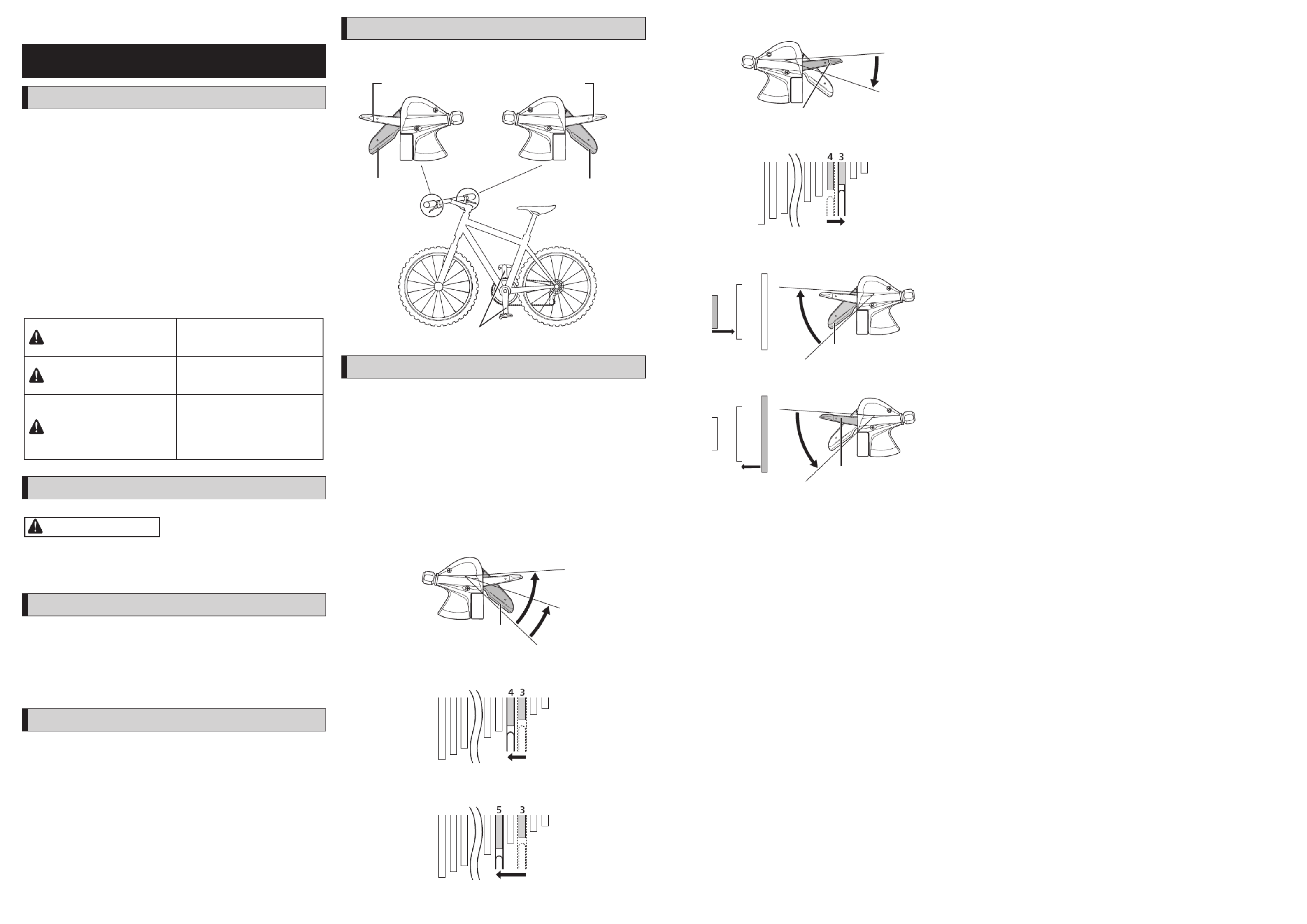 4 3

4 3

5 3