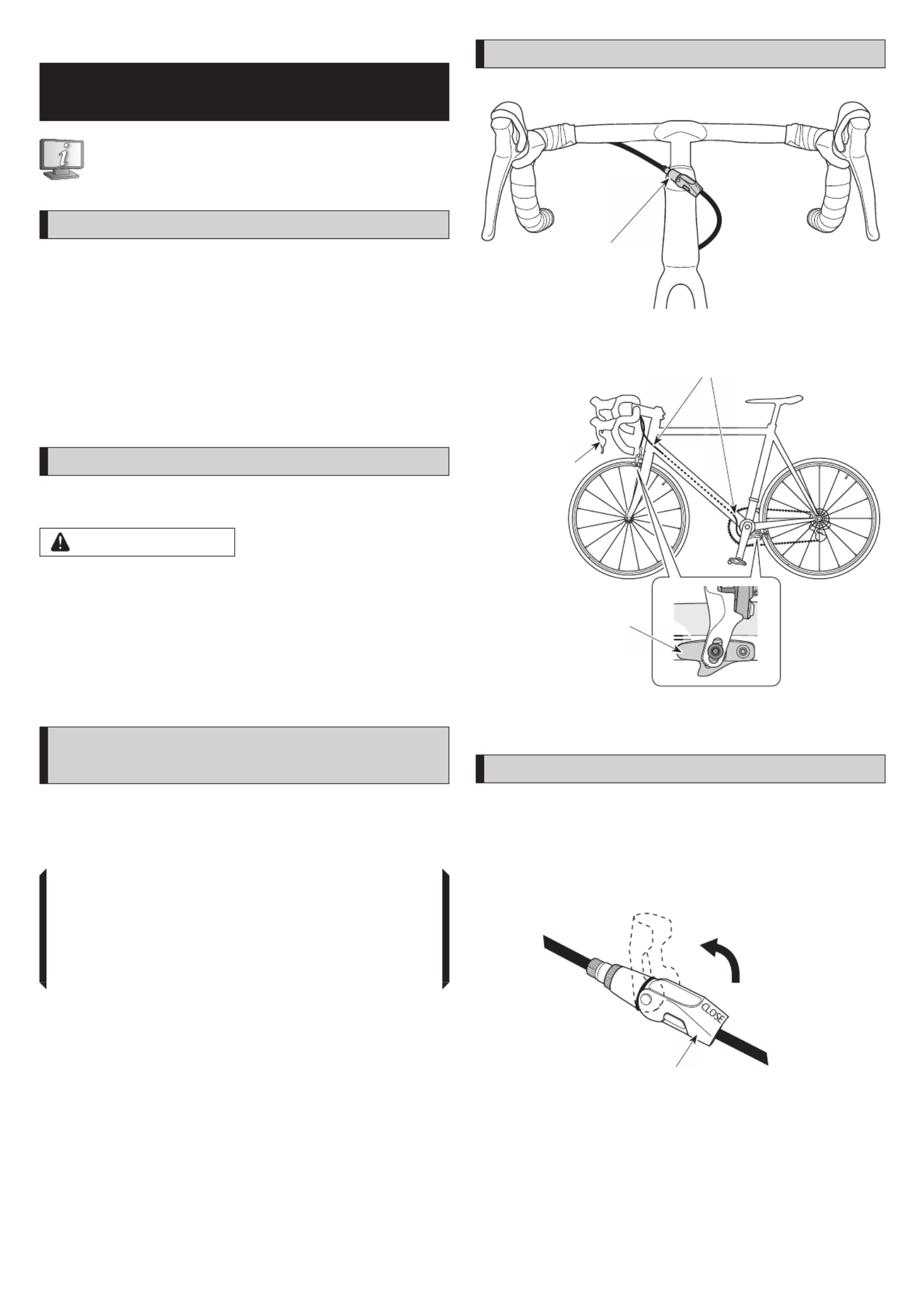 CLOSE