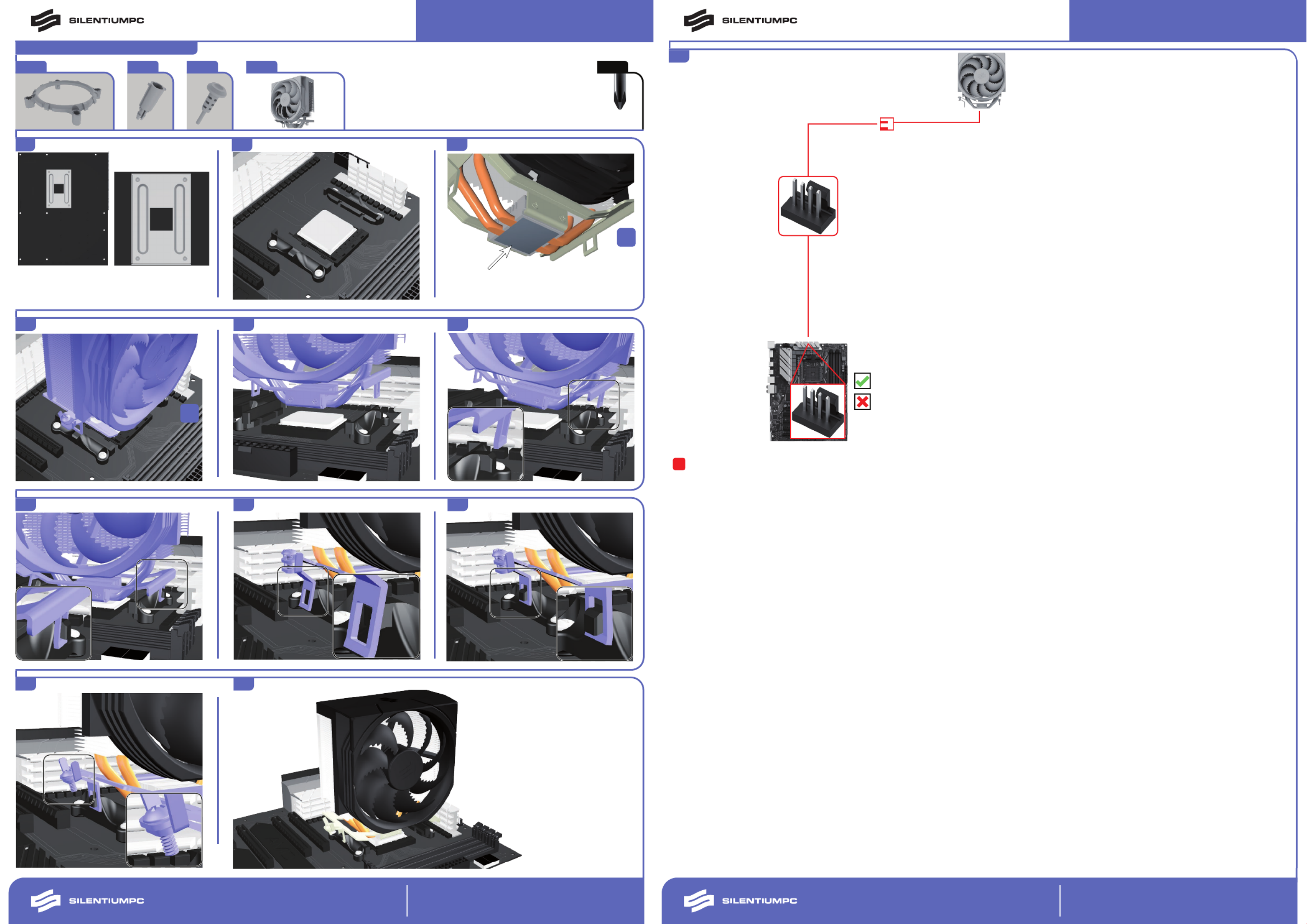 SILENTIUMPC

SILENTIUMPC

SILENTIUMPC

SILENTIUMPC