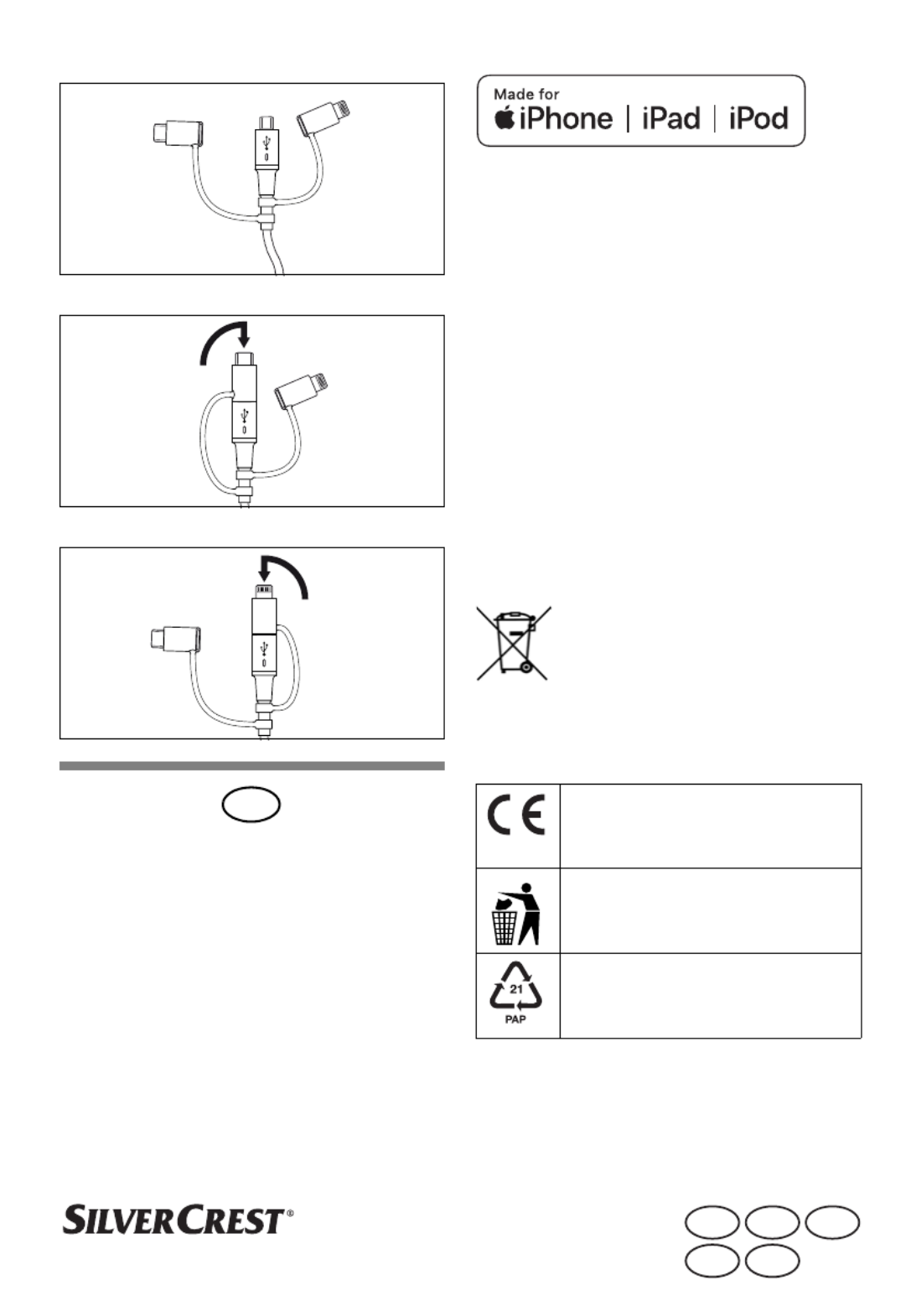 Made for
iPhone | iPad | iPod

21
PAP

SILVERCREST®