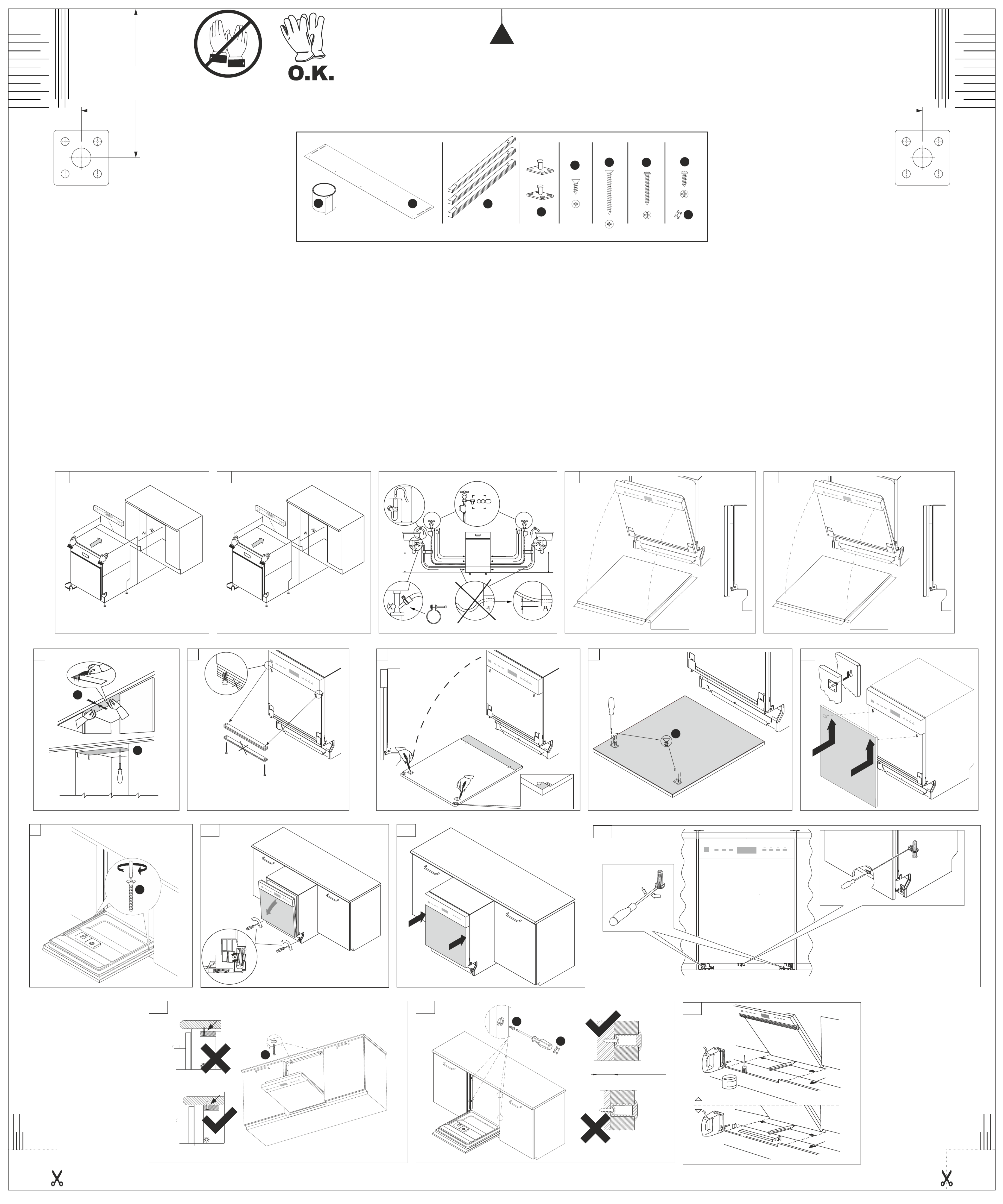 O.K.