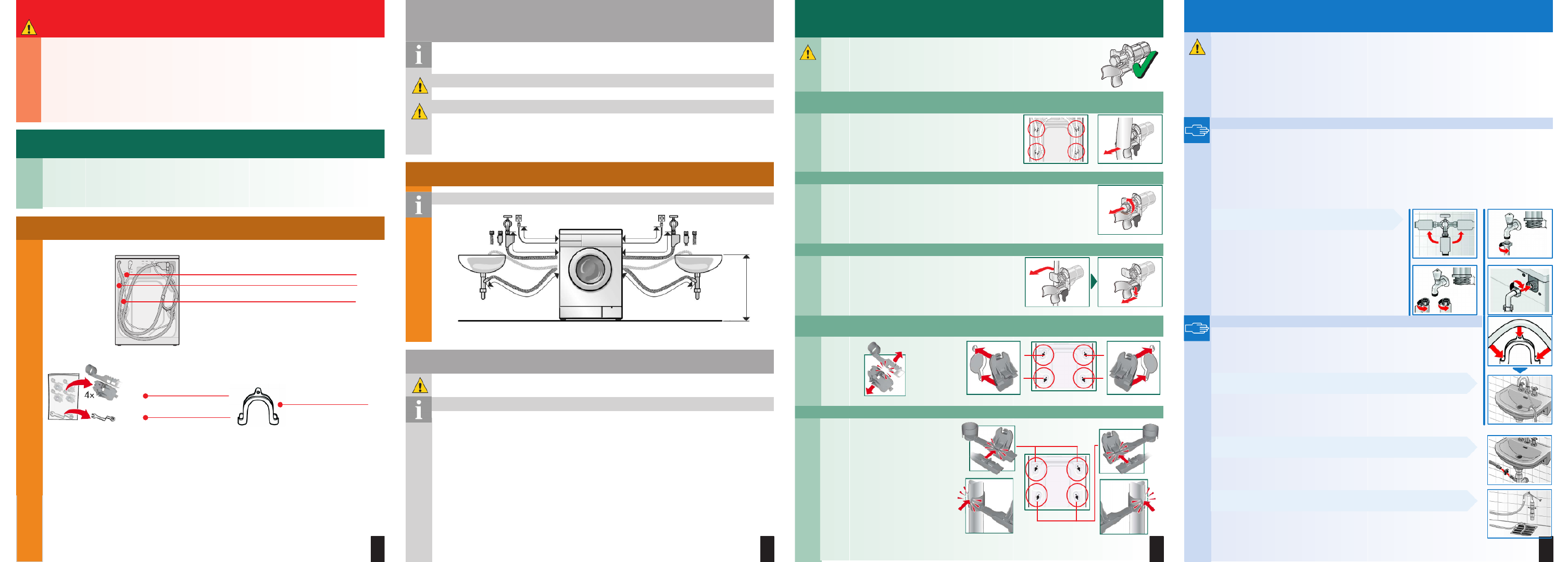 4x