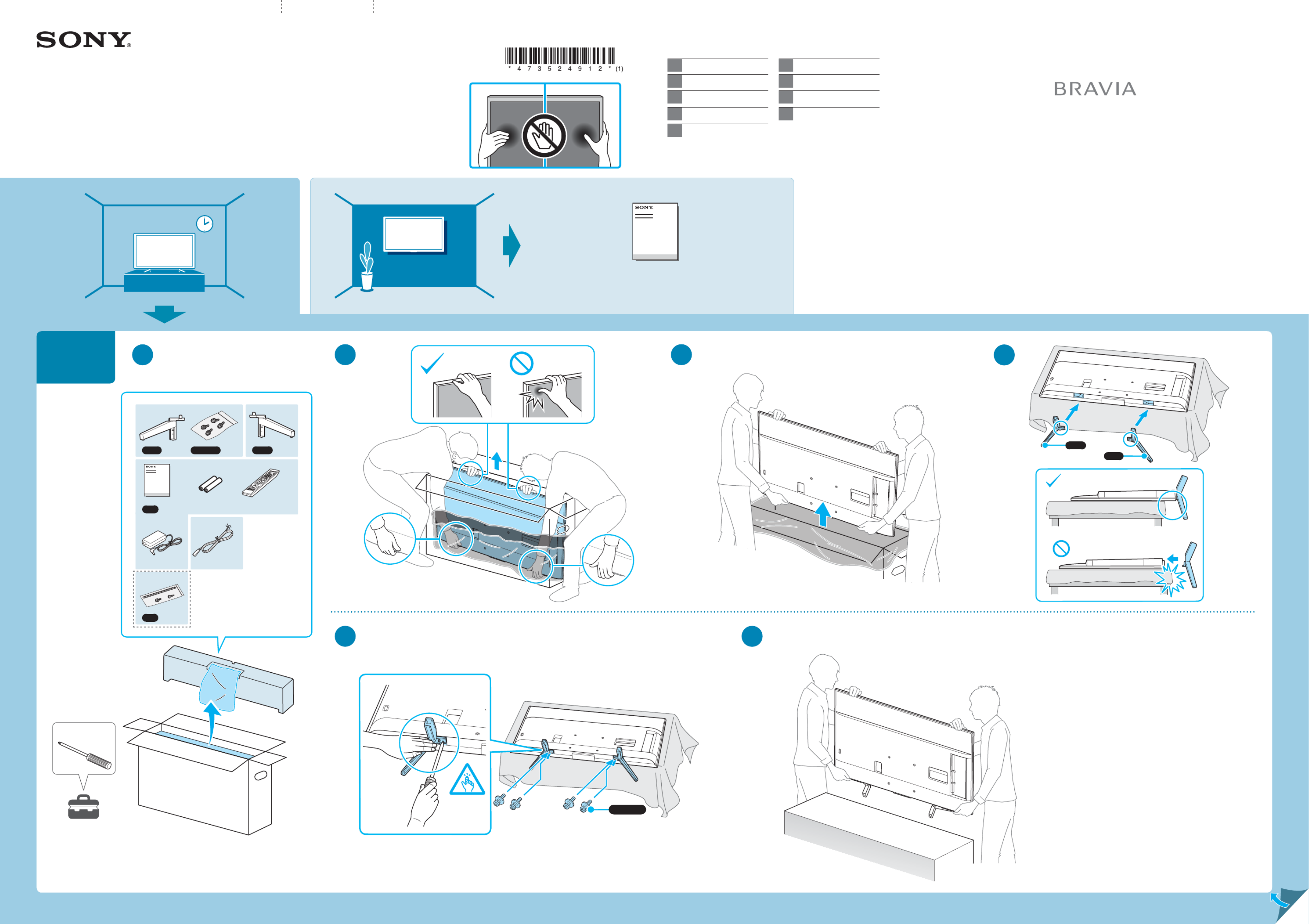 SONY

* 4 7 3 5 2 4 9 1 2 * (1)

BRAVIA

SONY

SONY