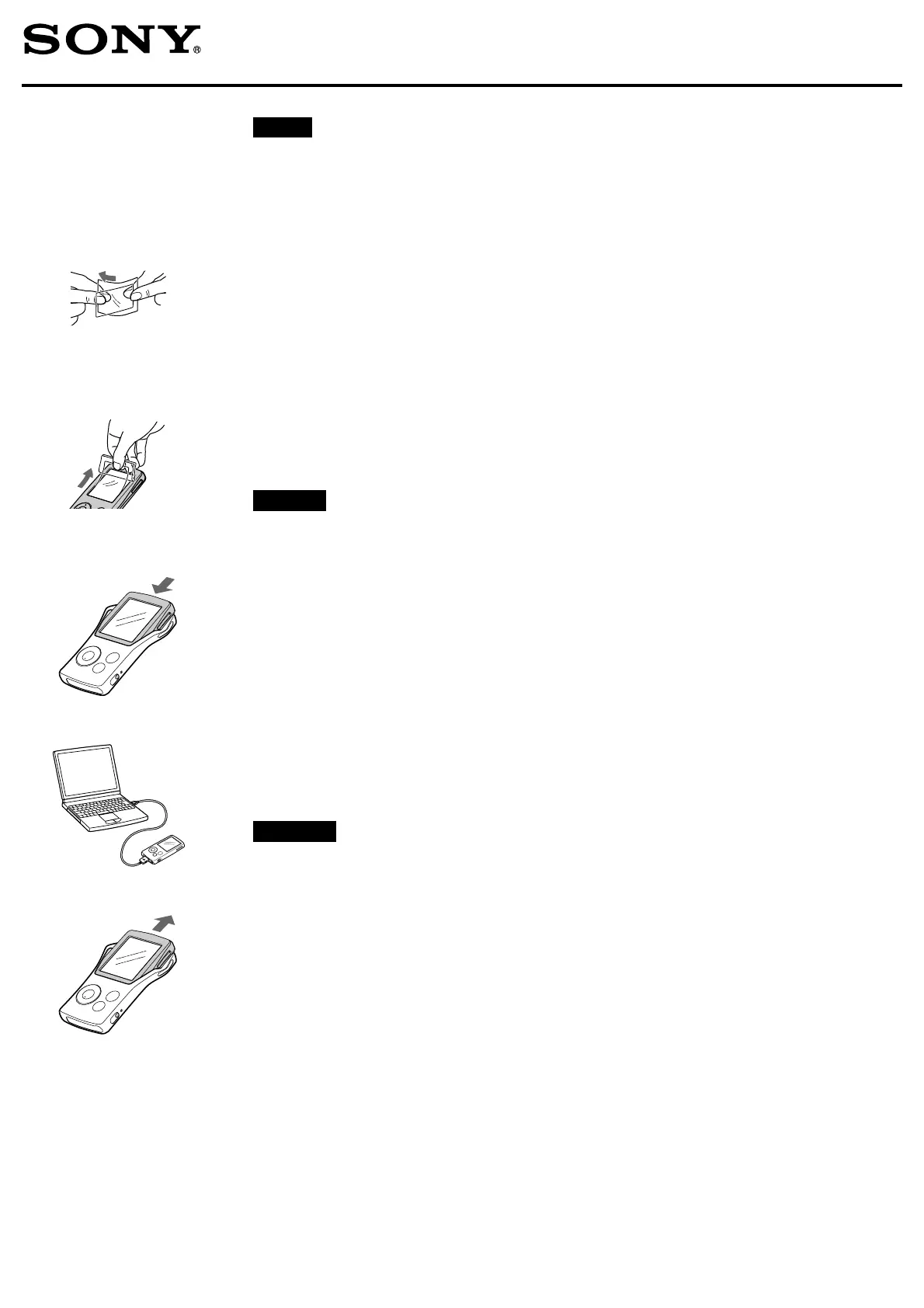 SONY®