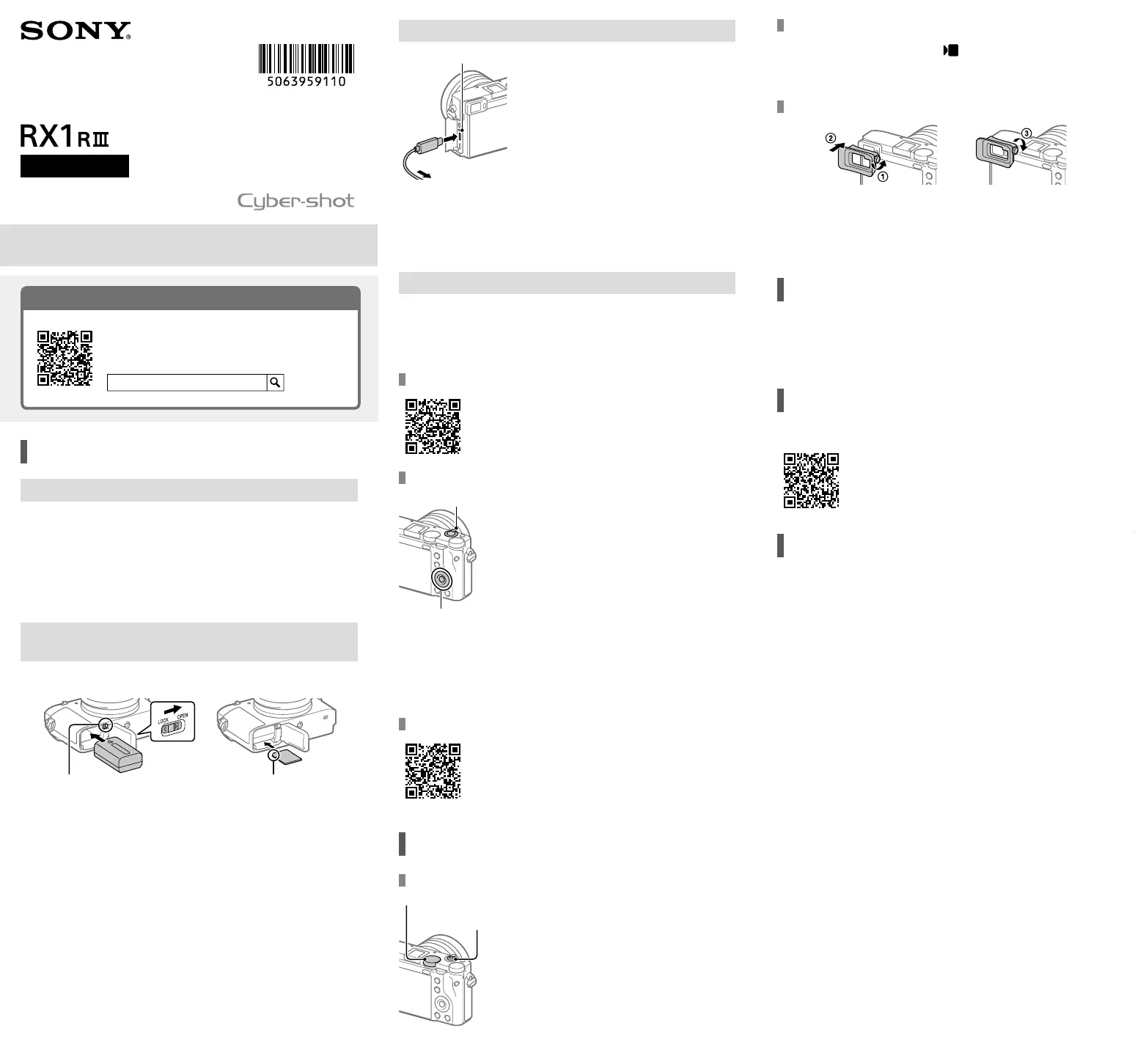 SONY

5063959110

RX1RIII

Cyber-shot

LOCK OPEN

②
①
③