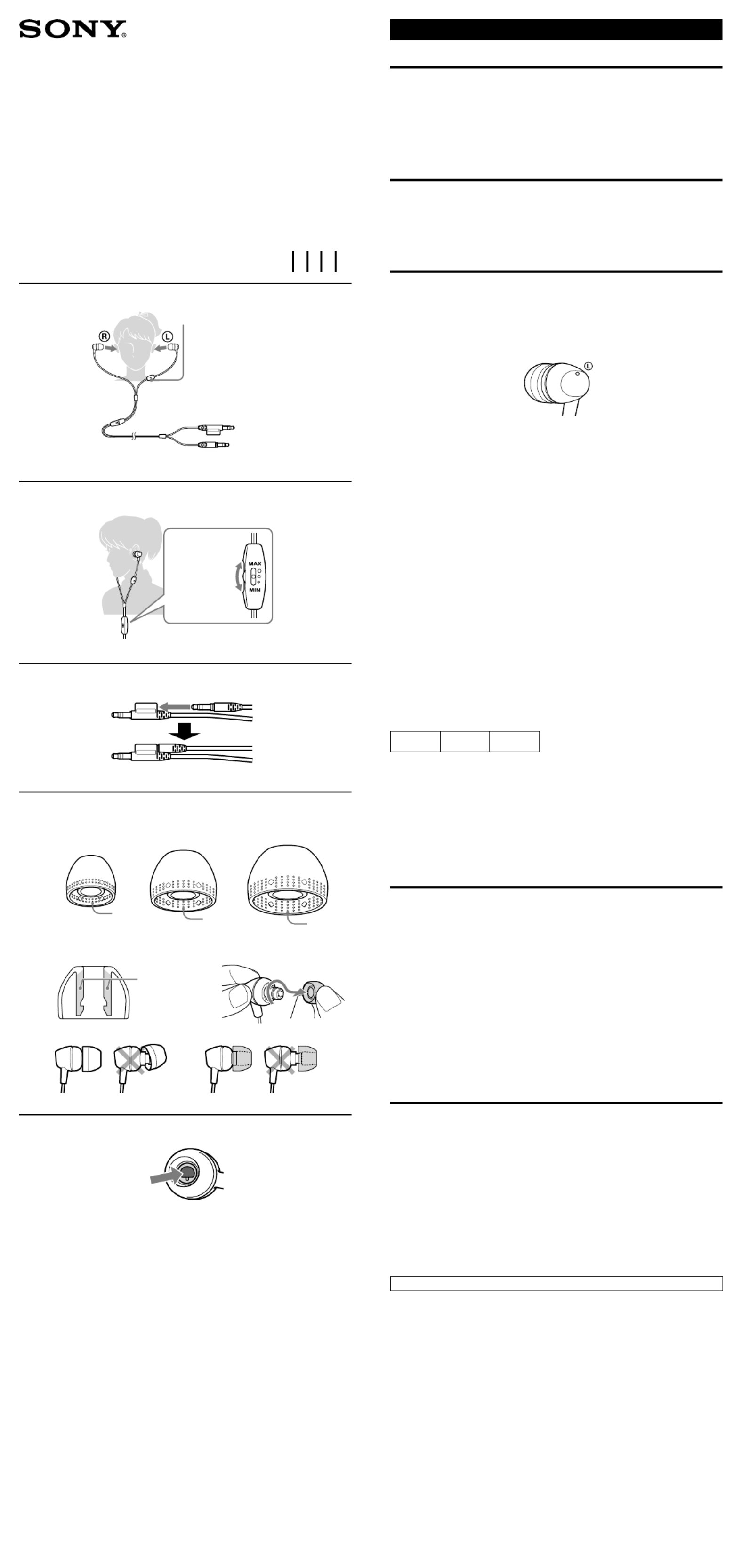 SONY

R

L

MAX

MIN

L