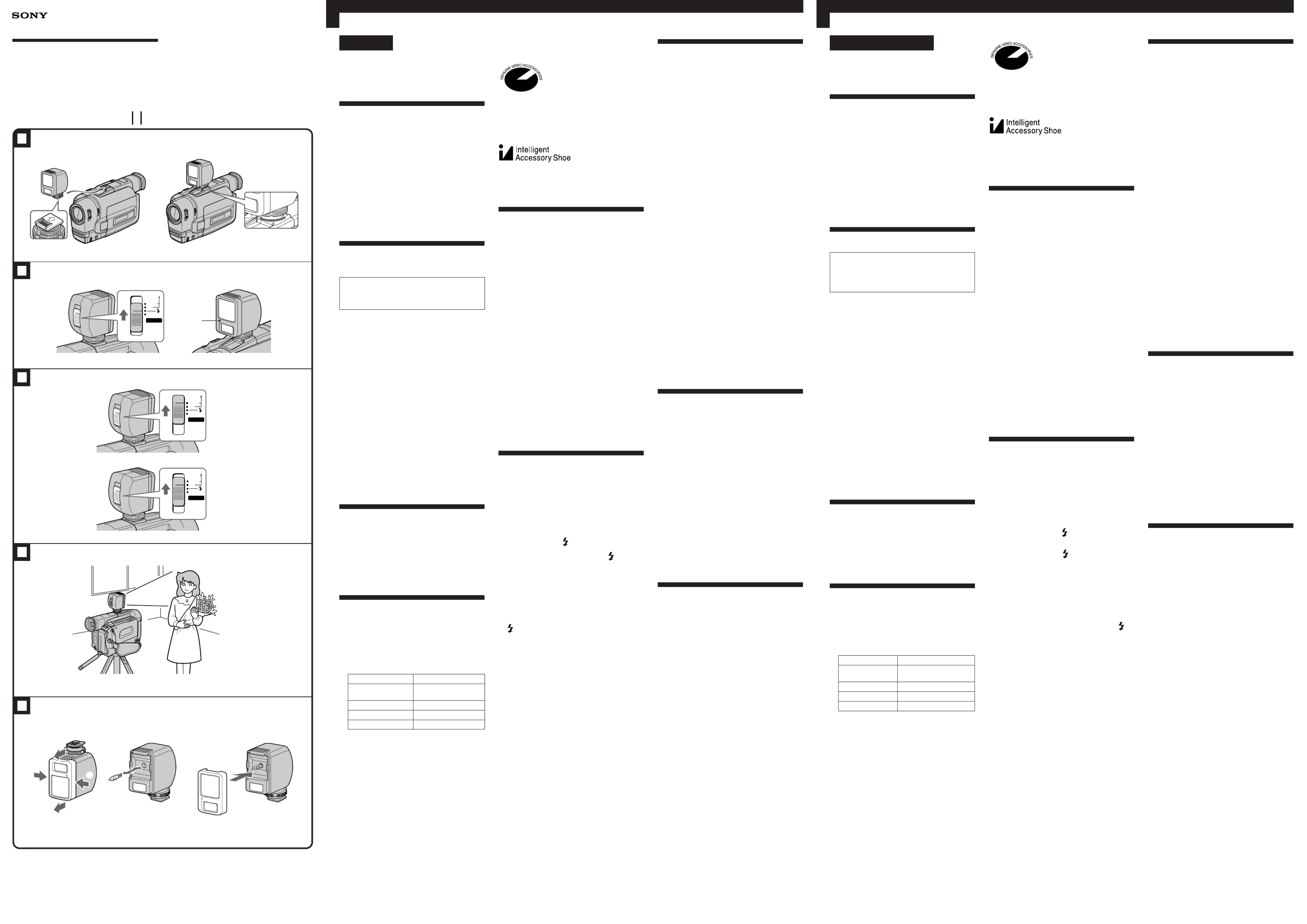 SONY

GENUINE VIDEO ACCESSORIES

Intelligent
Accessory Shoe

GENUINE VIDEO ACCESSORIES

Intelligent
Accessory Shoe