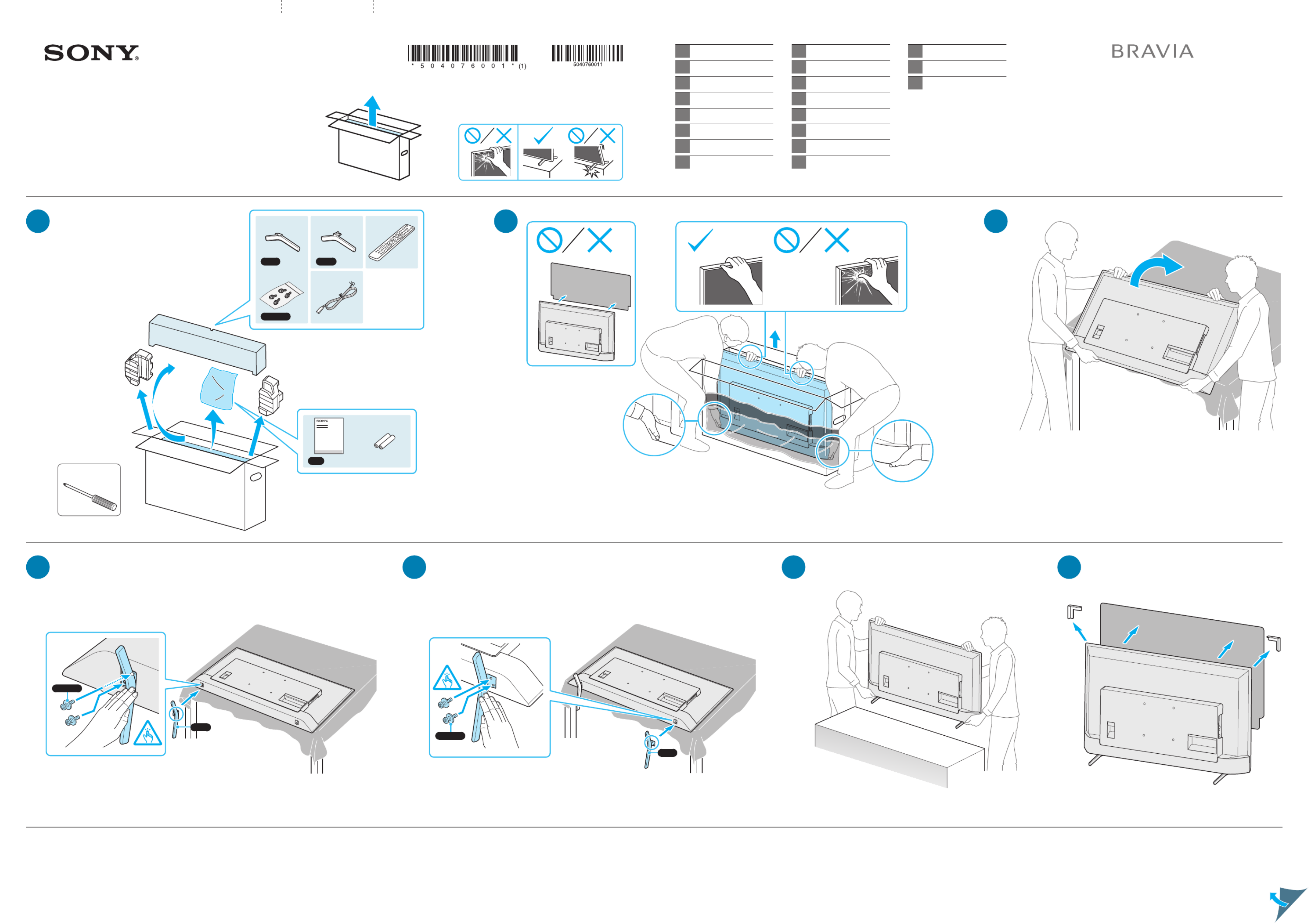 SONY

* 5 0 4 0 7 6 0 0 1 * (1)

5040760011

BRAVIA

SONY