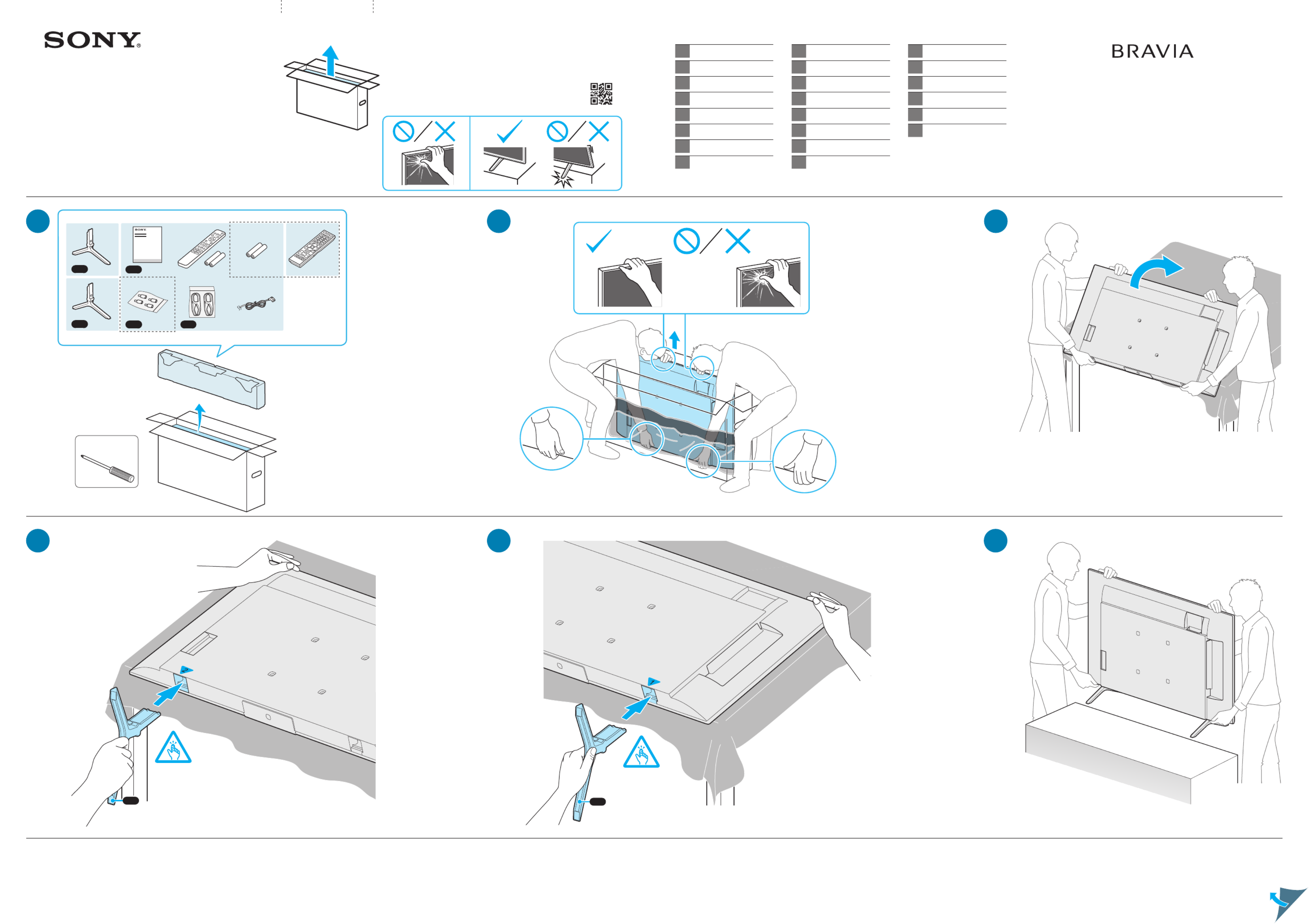 SONY

BRAVIA