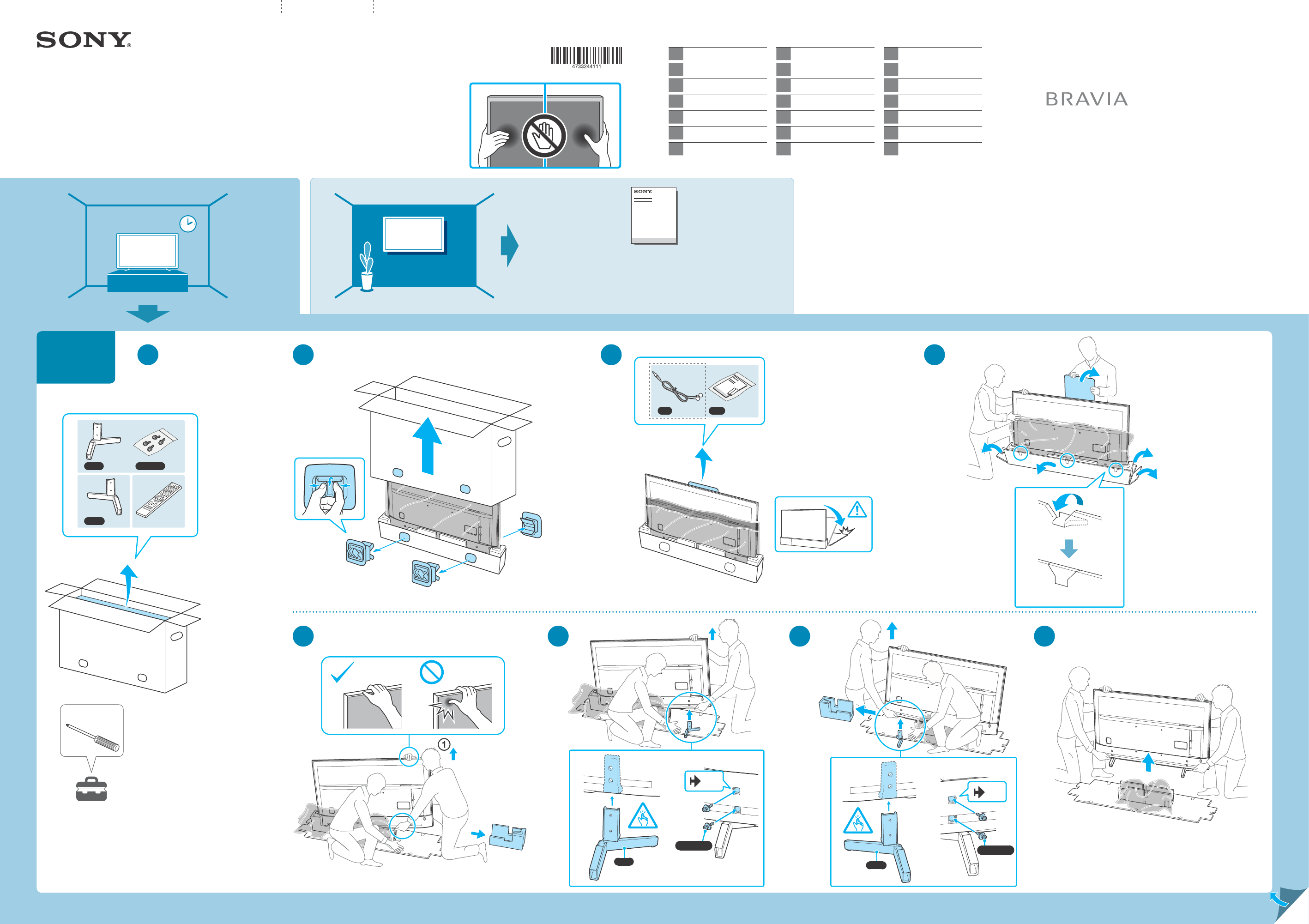 SONY

4733244111

BRAVIA

SONY

1