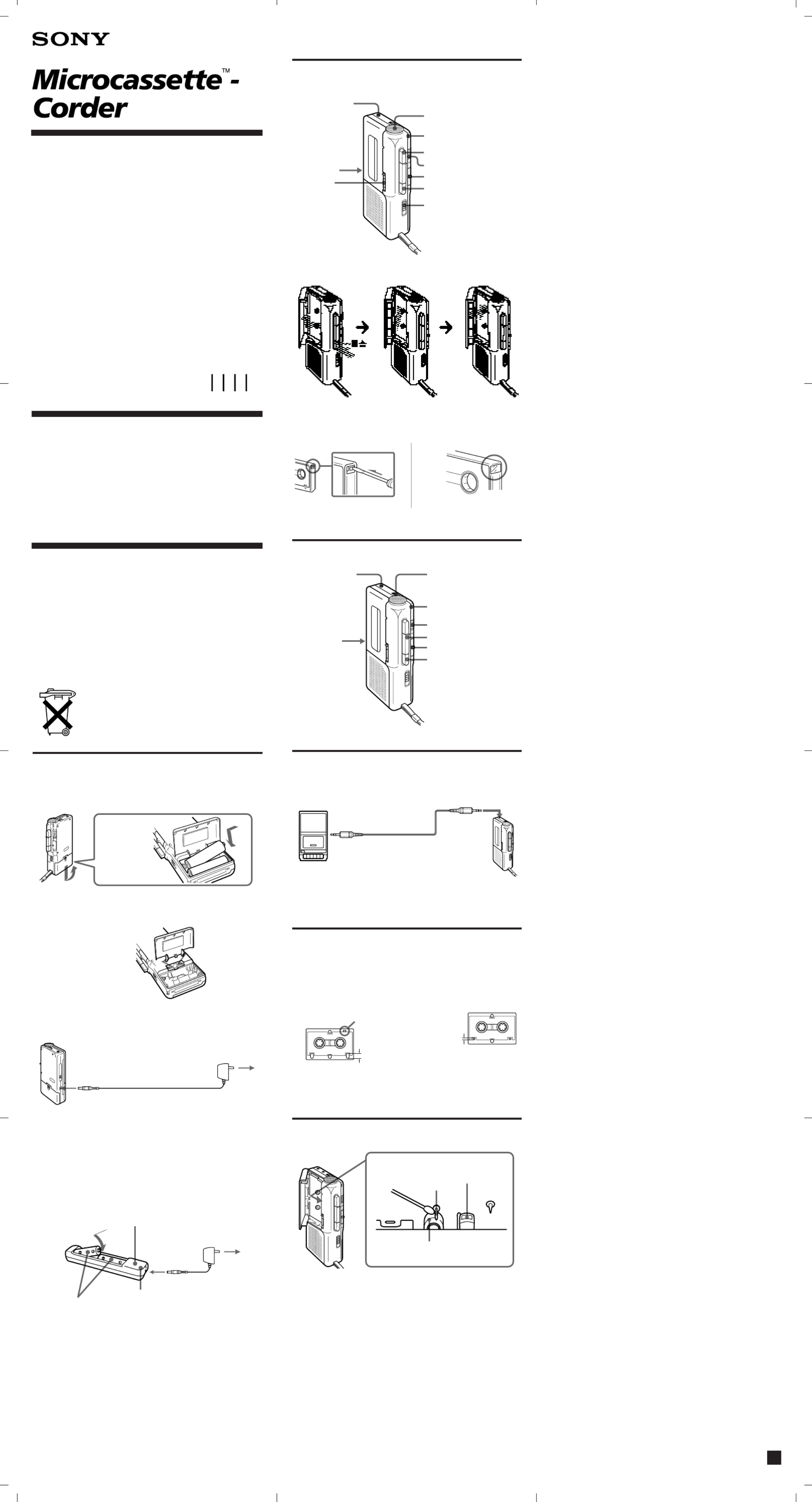 SONY

Microcassette™-Corder