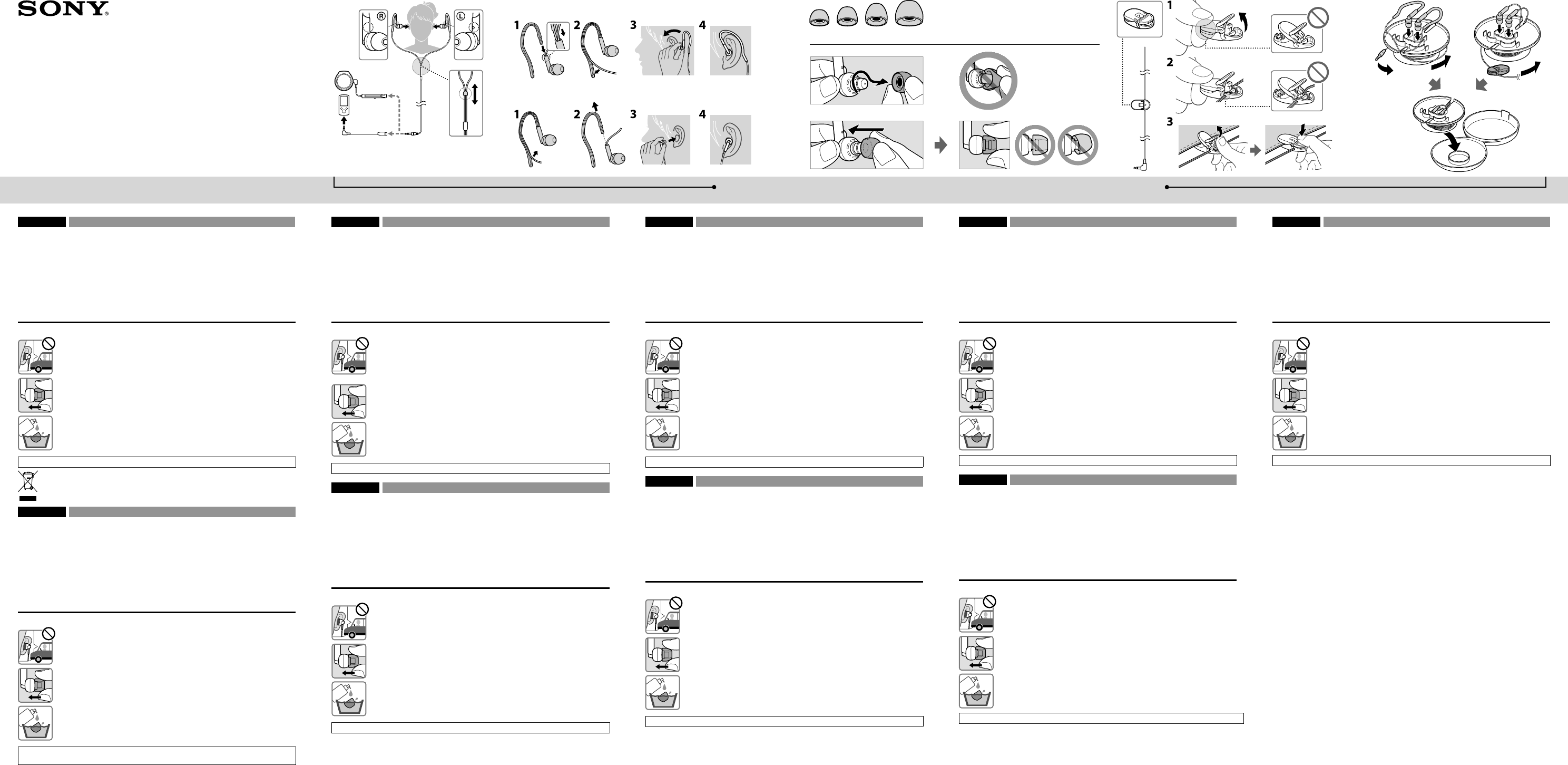 SONY

R L

1 2 3 4

1 2 3 4

1

2

3