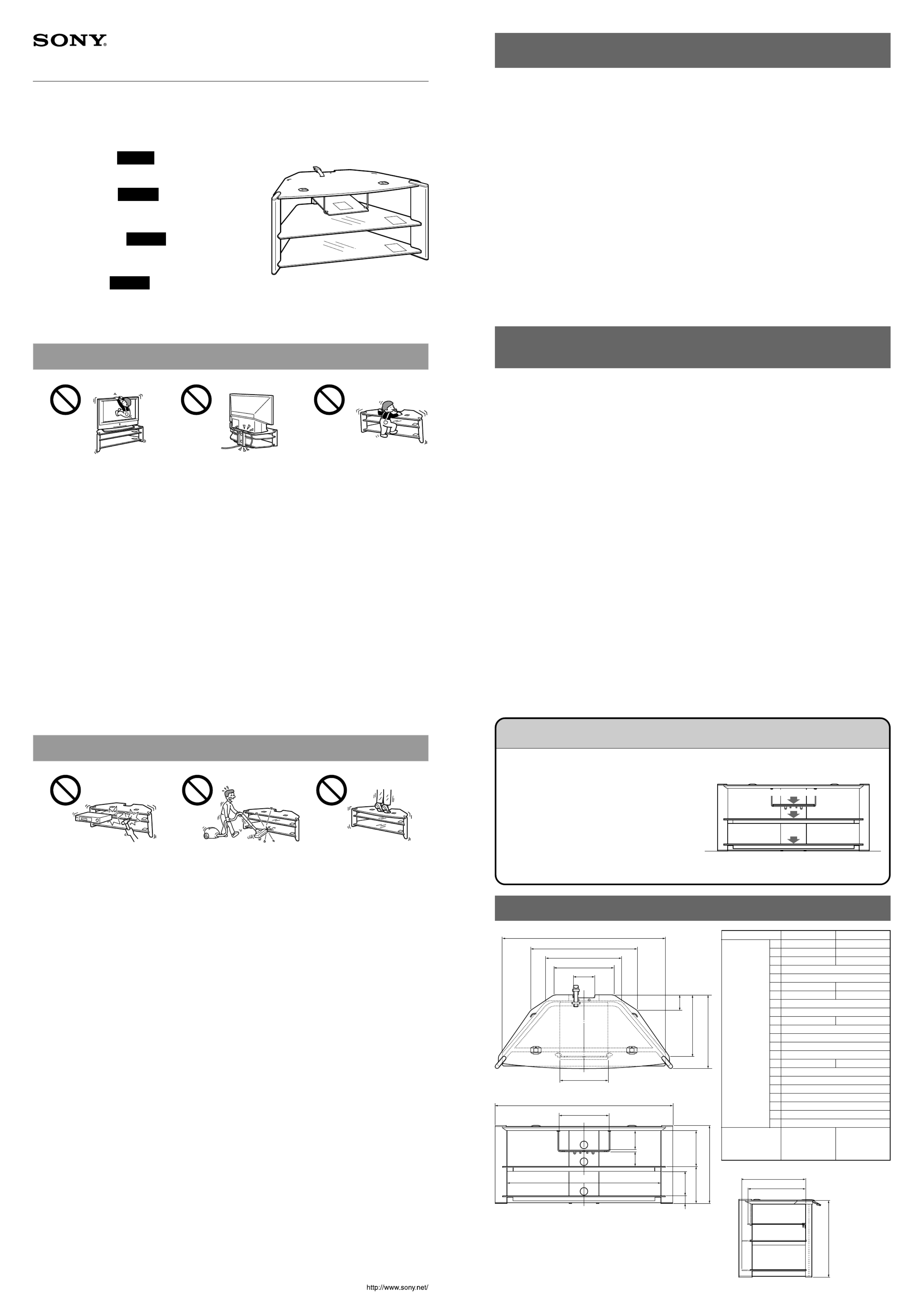 SONY

http://www.sony.net/