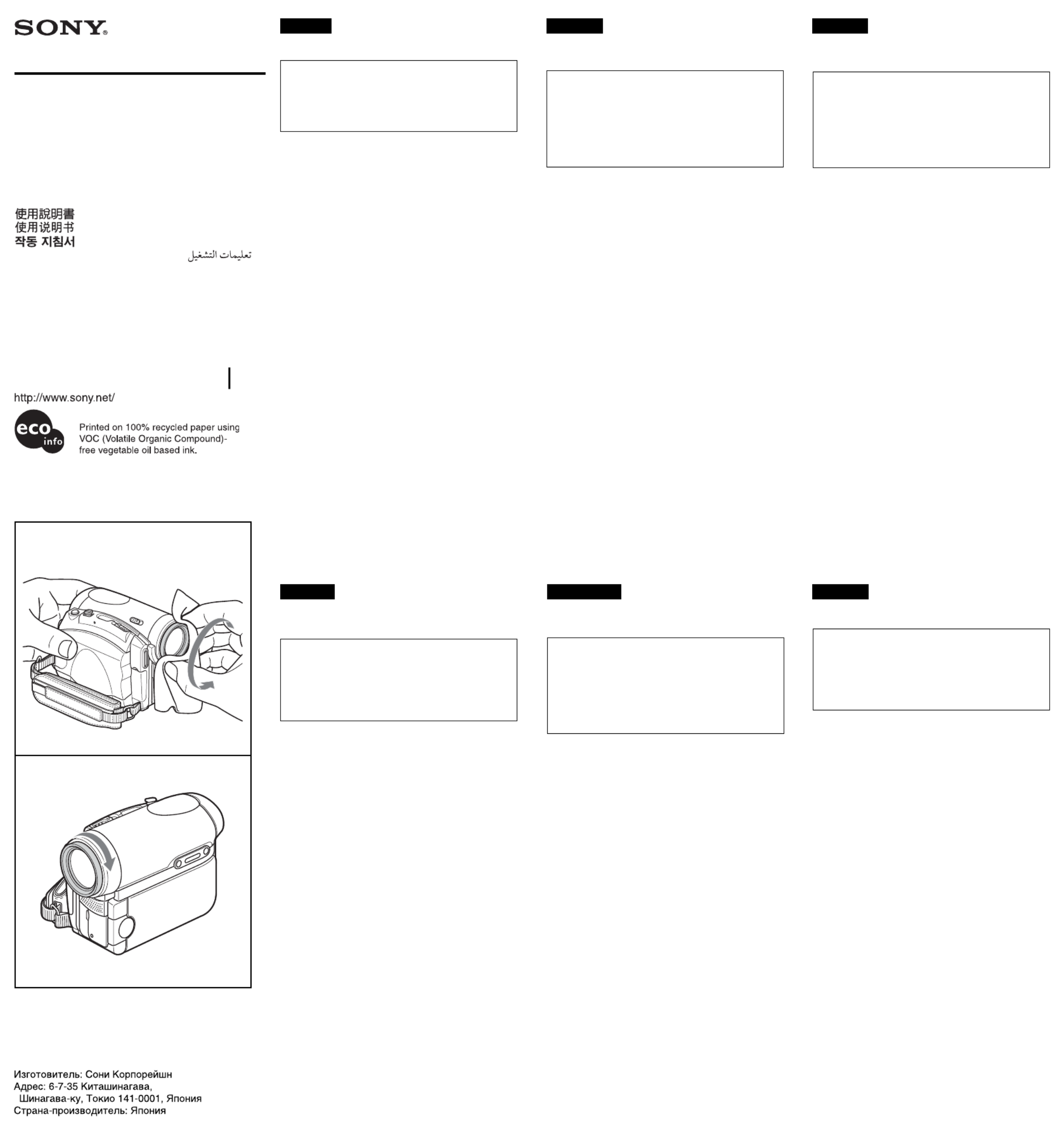 SONY®

使用說明書
使用说明书
작동 지침서
تعليمات التشغيل

http://www.sony.net/

eco info

Printed on 100% recycled paper using VOC (Volatile Organic Compound)-free vegetable oil based ink.

Изготовитель: Сони Корпорейшн
Адрес: 6-7-35 Киташинагава,
Шинагава-ку, Токио 141-0001, Япония
Страна-производитель: Япония