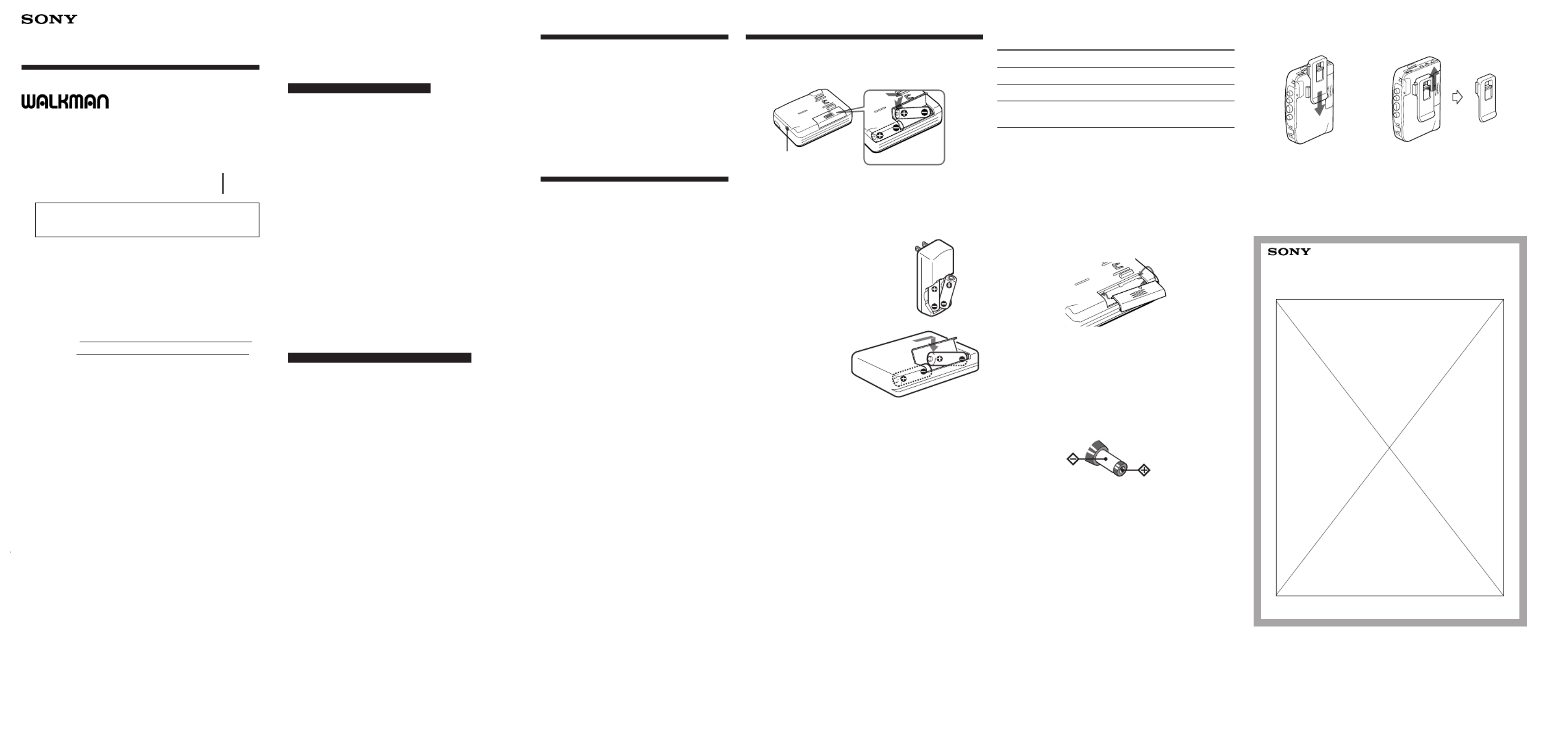 SONY

WALKMAN

SONY