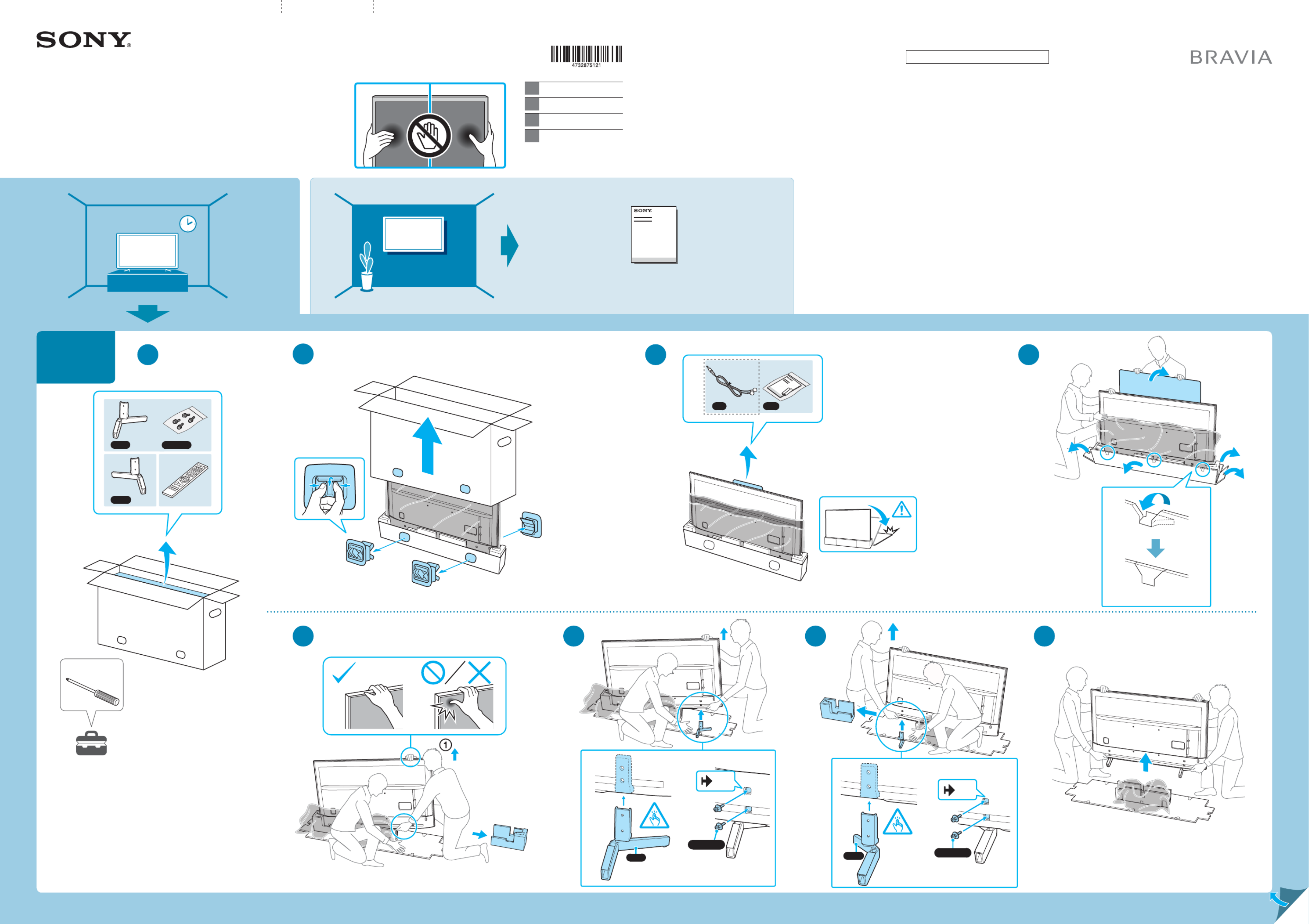 SONY

4732875121

BRAVIA

SONY

1