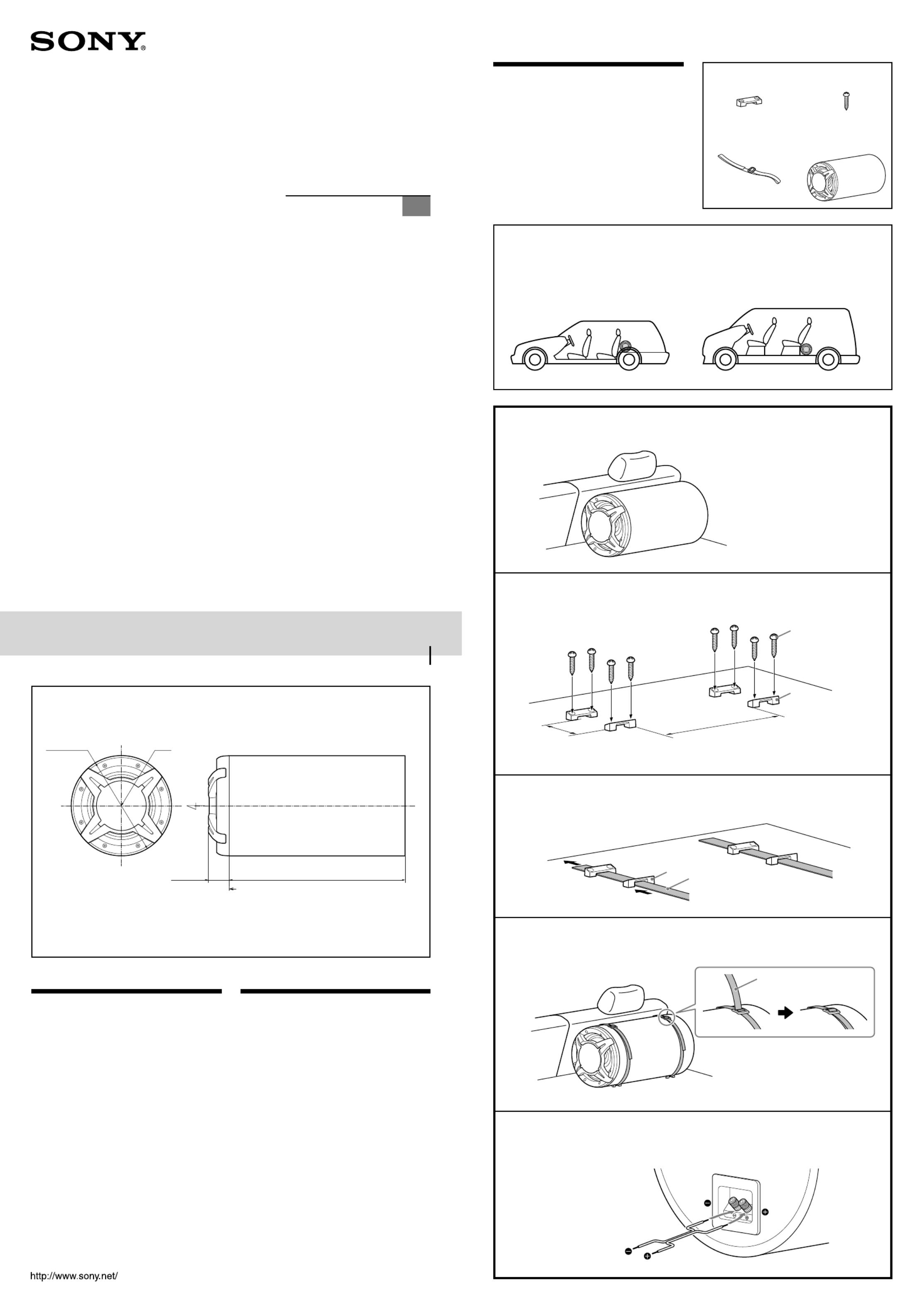 SONY

http://www.sony.net/