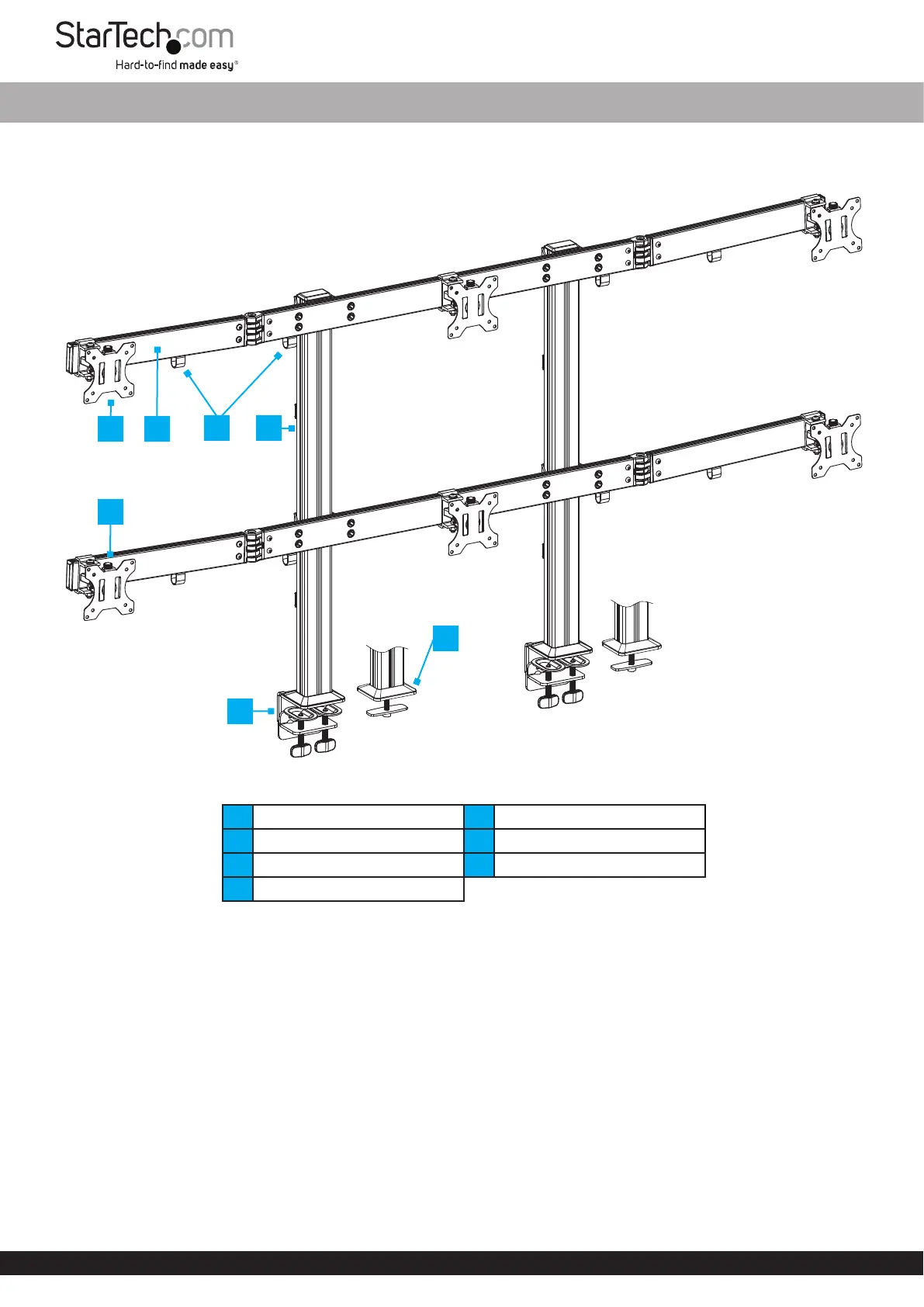 StarTech.com
Hard-to-find made easy®