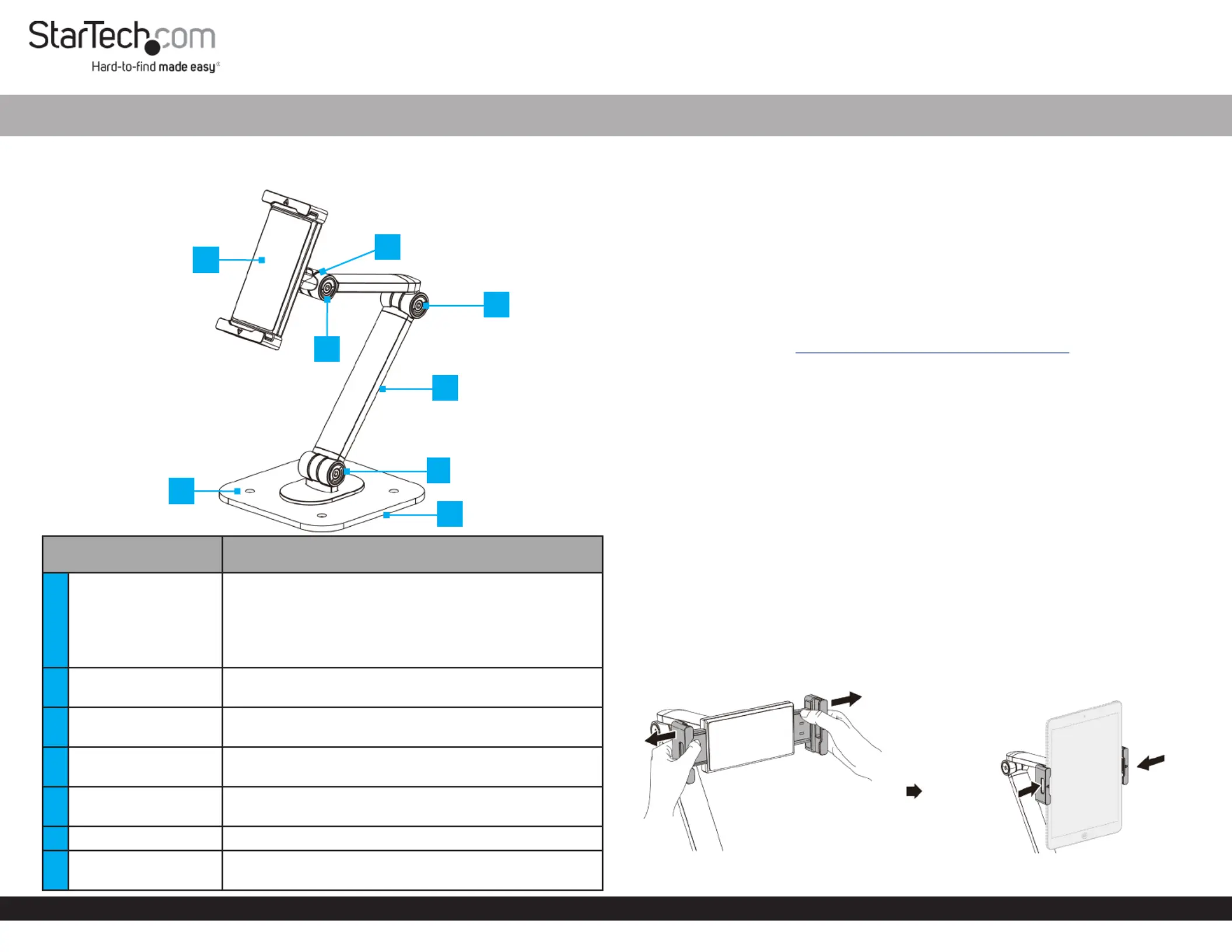 StarTech.com
Hard-to-find made easy®