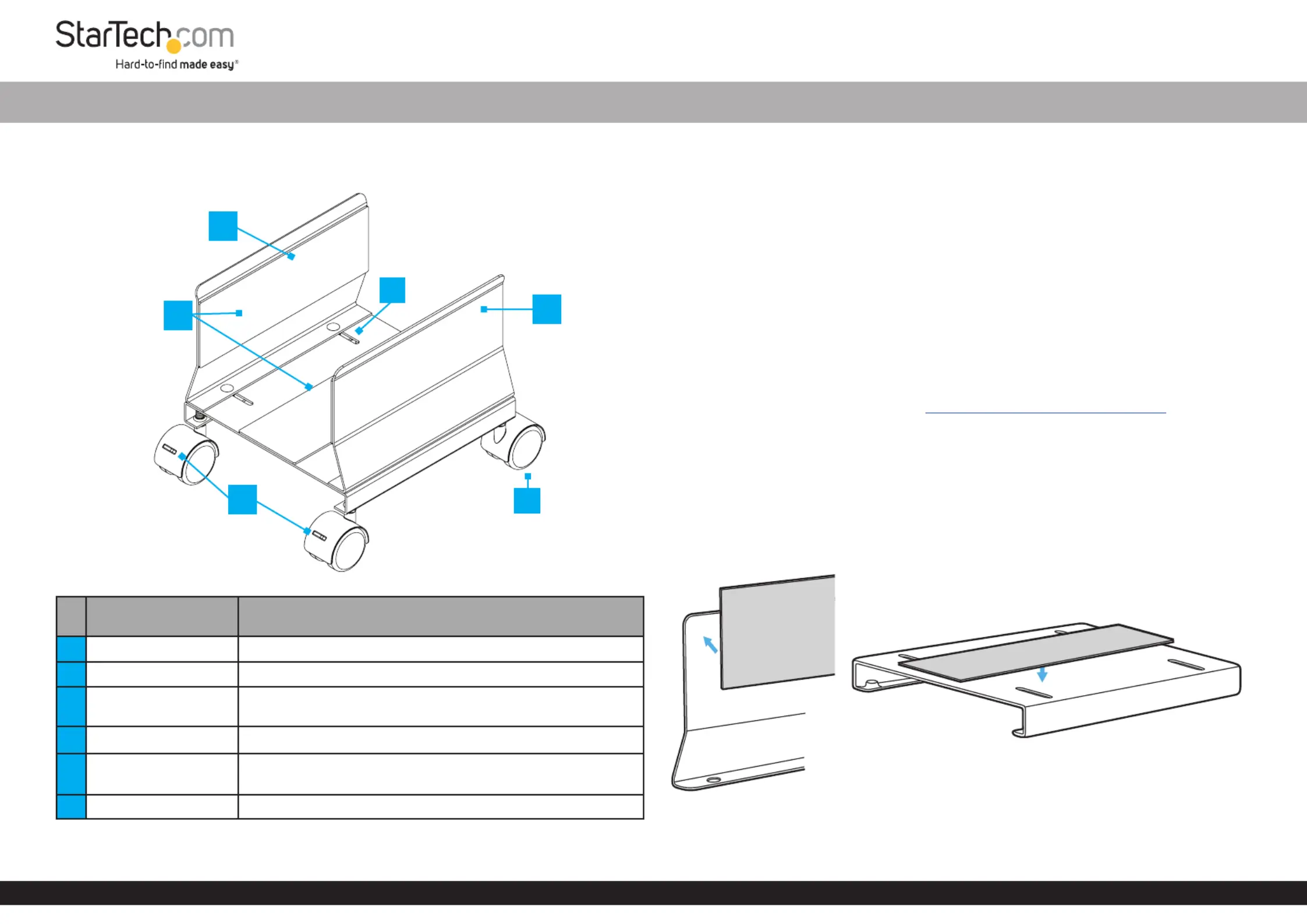 StarTech.com
Hard-to-find made easy®