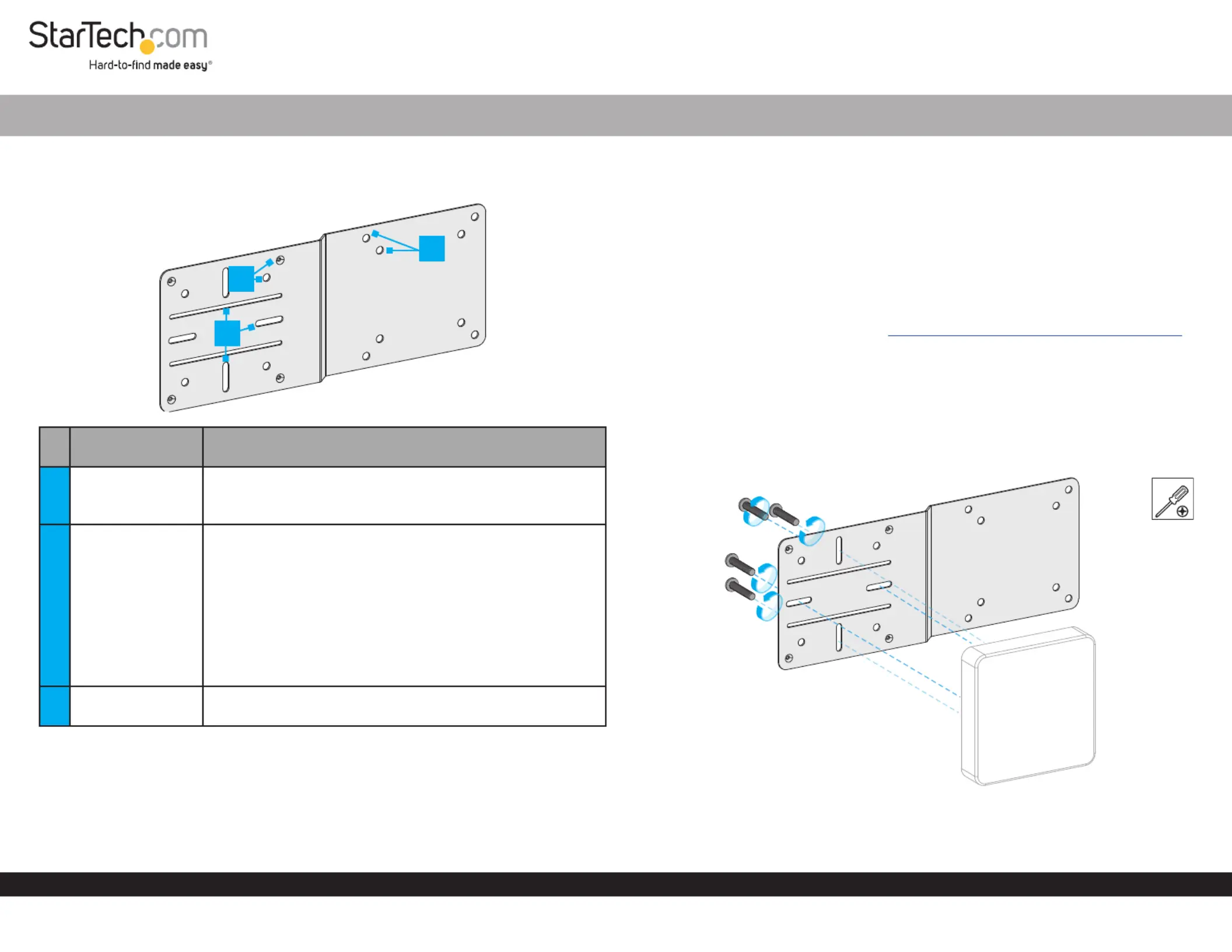 StarTech.com
Hard-to-find made easy®