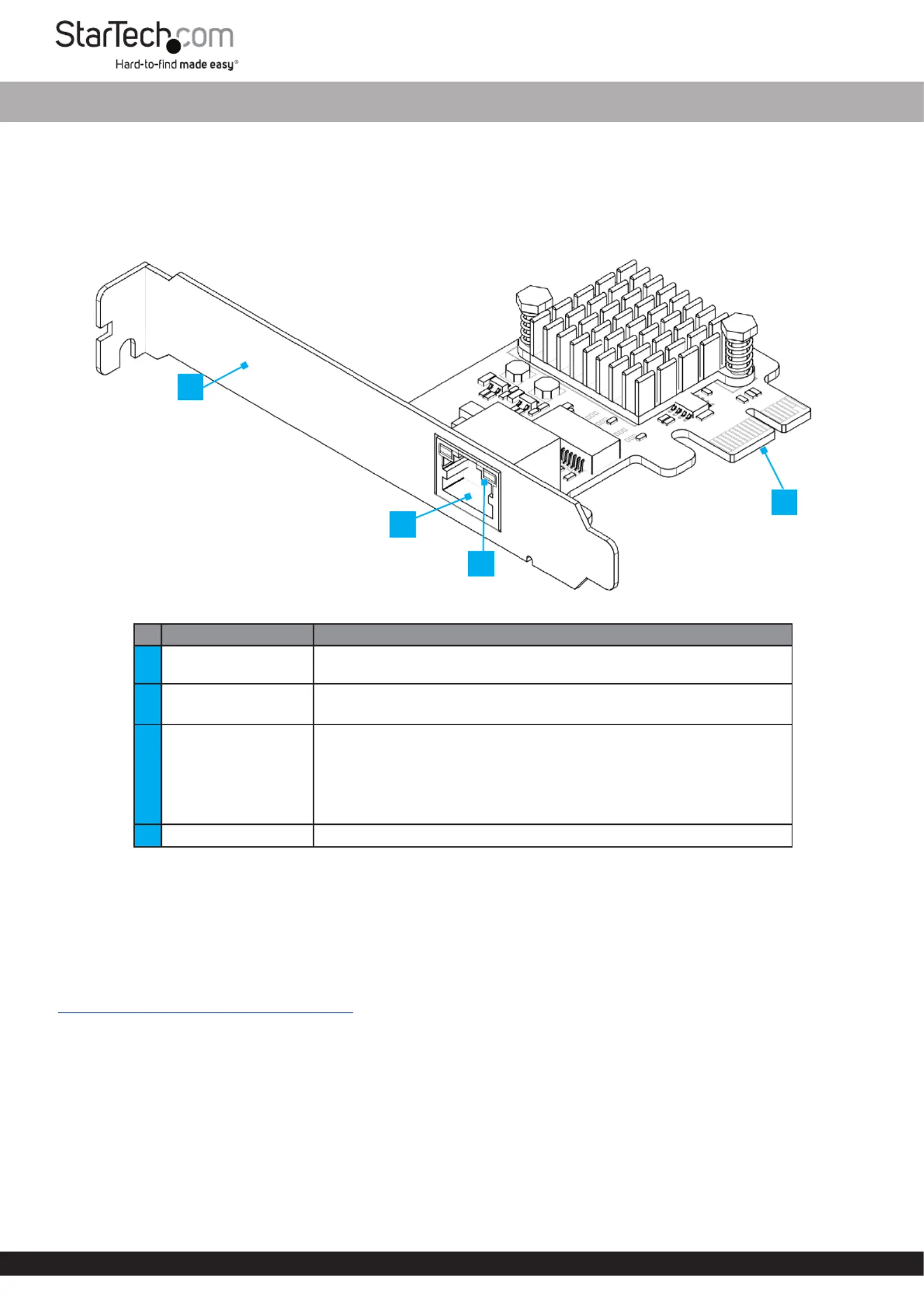 StarTech.com
Hard-to-find made easy®