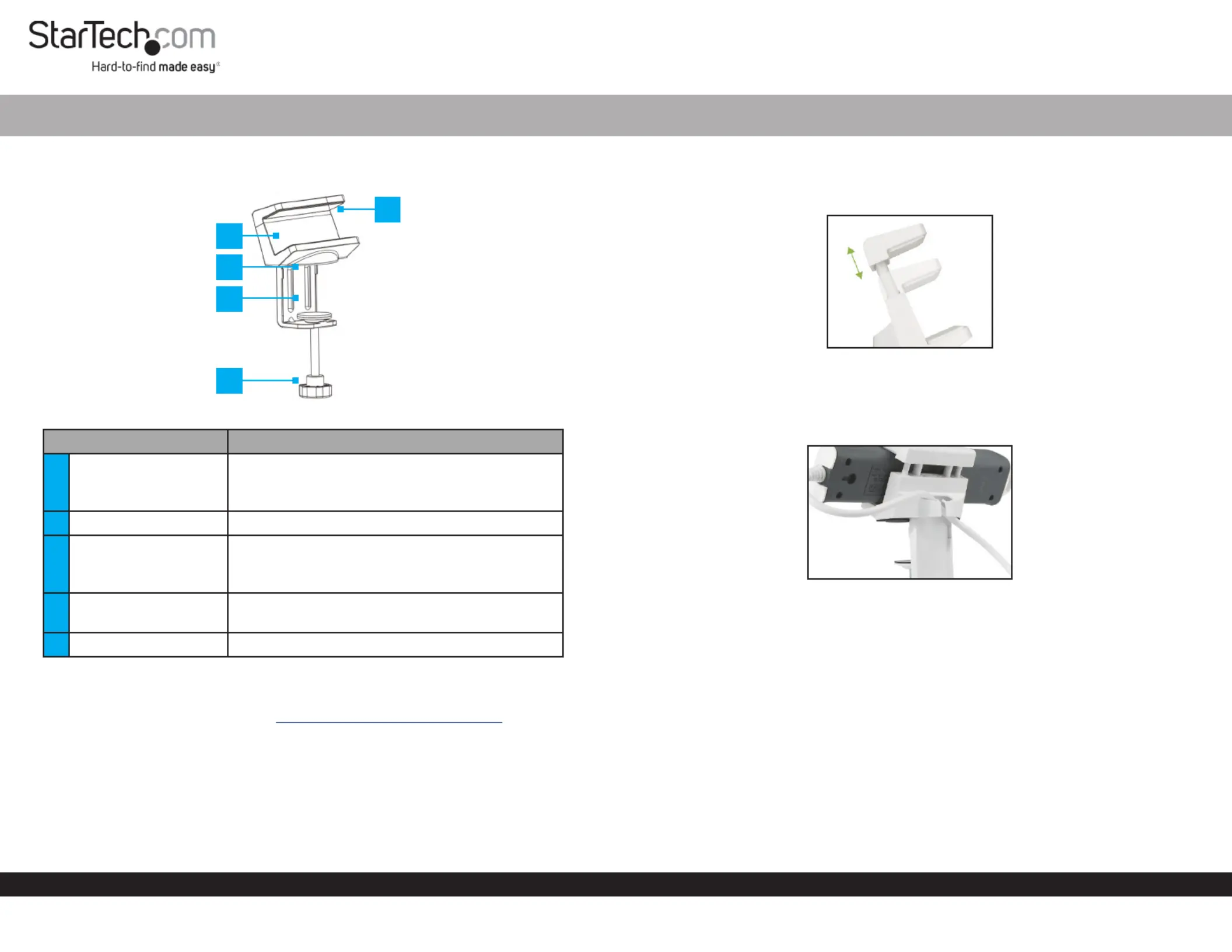 StarTech.com
Hard-to-find made easy®