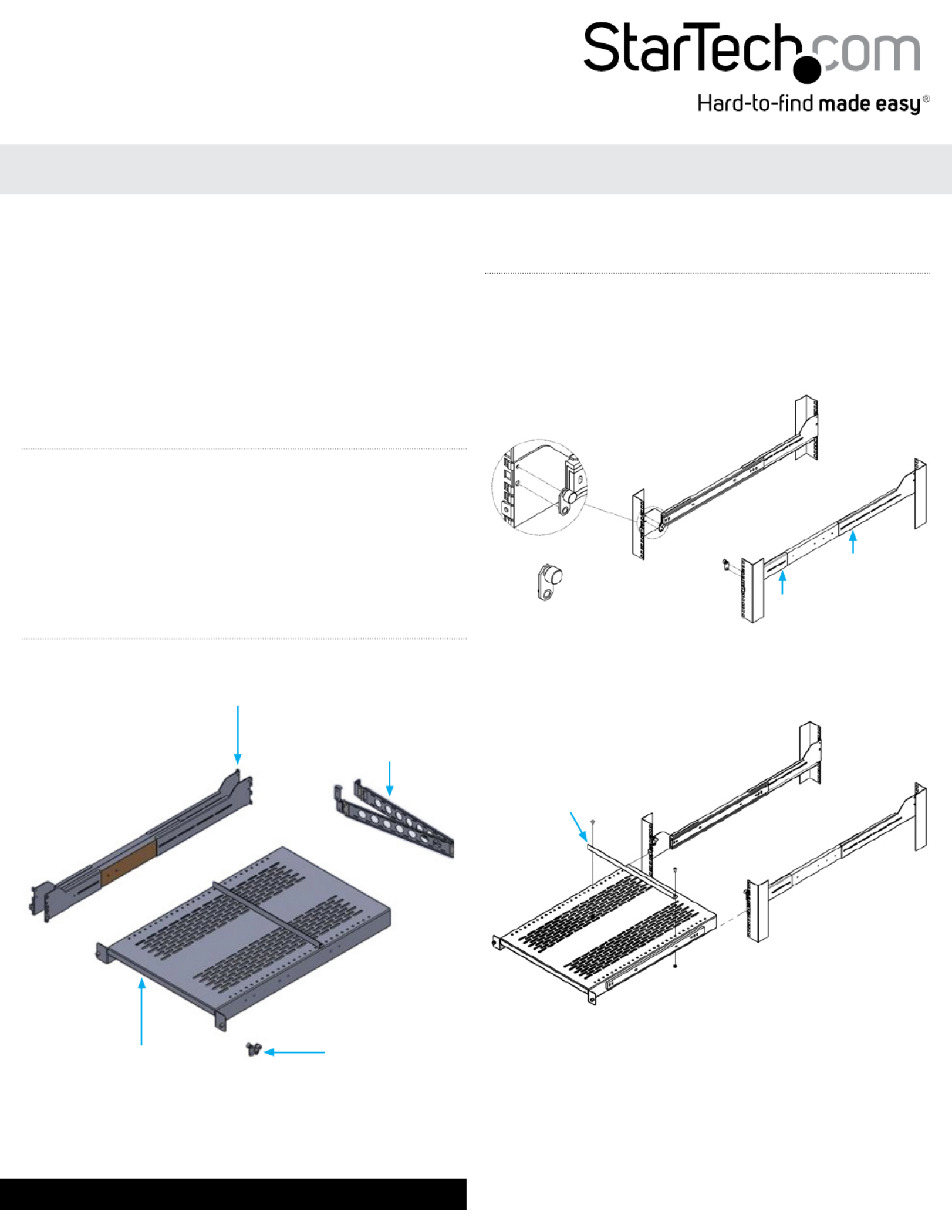 StarTech.com

Hard-to-find made easy®