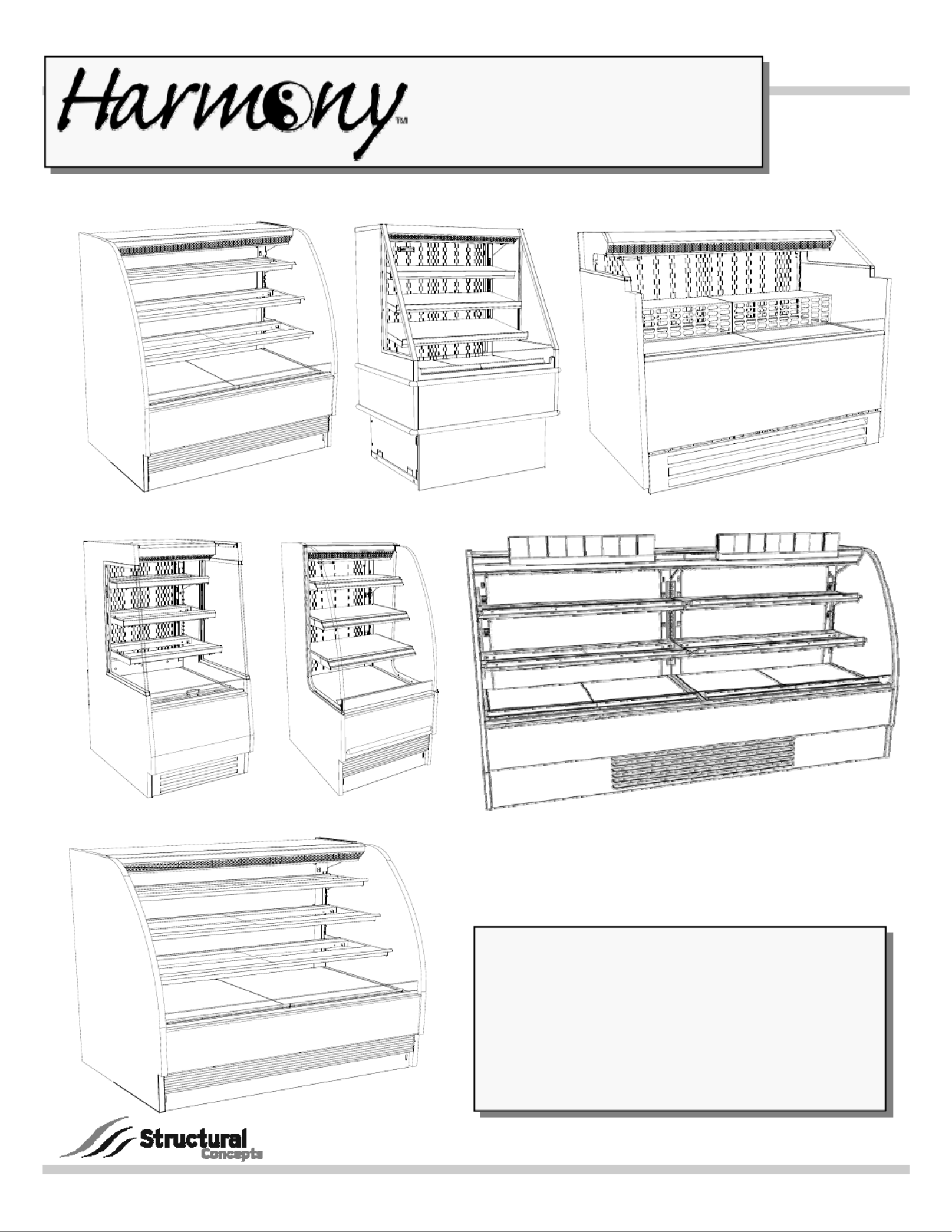 Harmony™

Structural Concepts