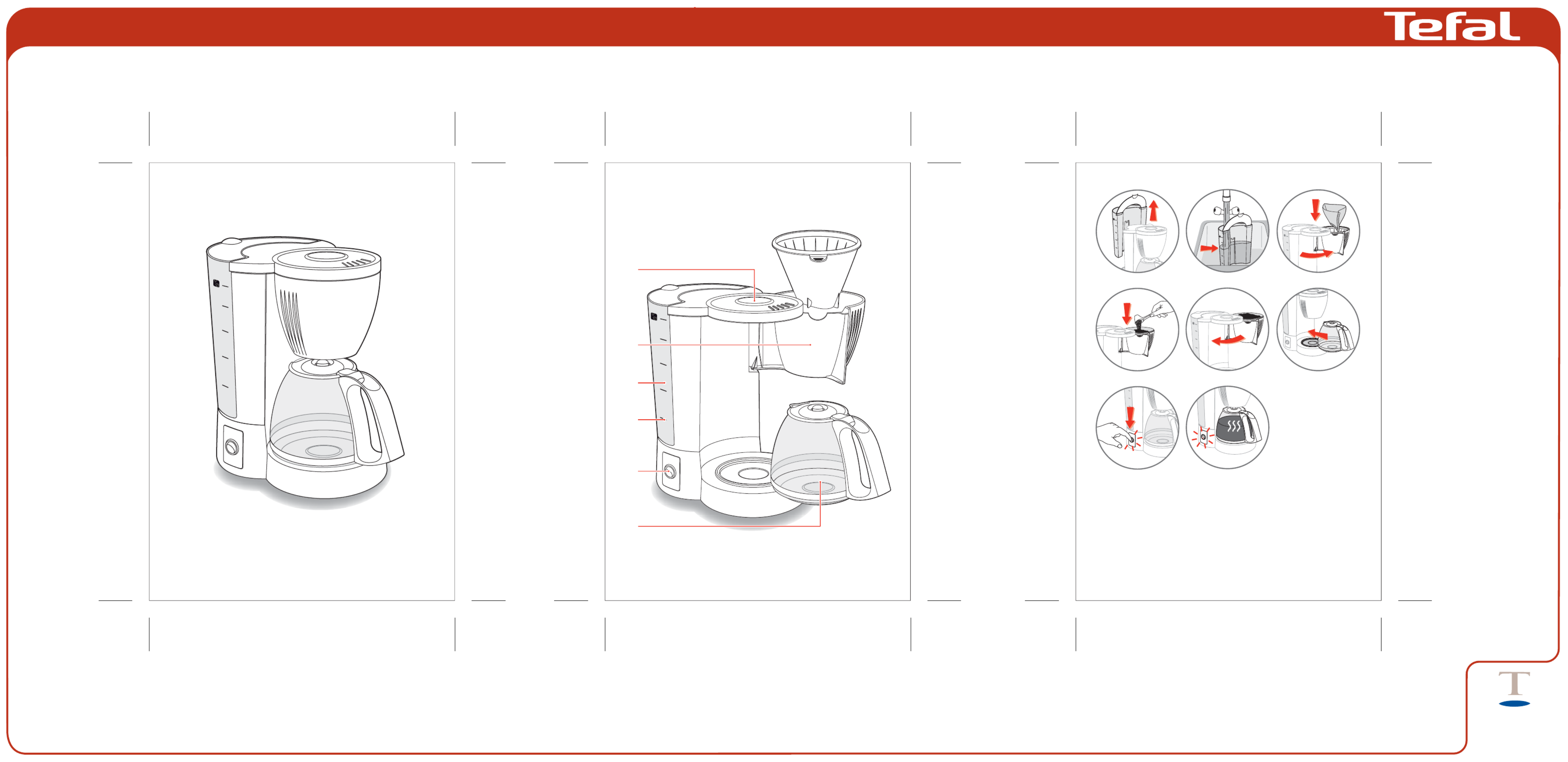 Tefal

T