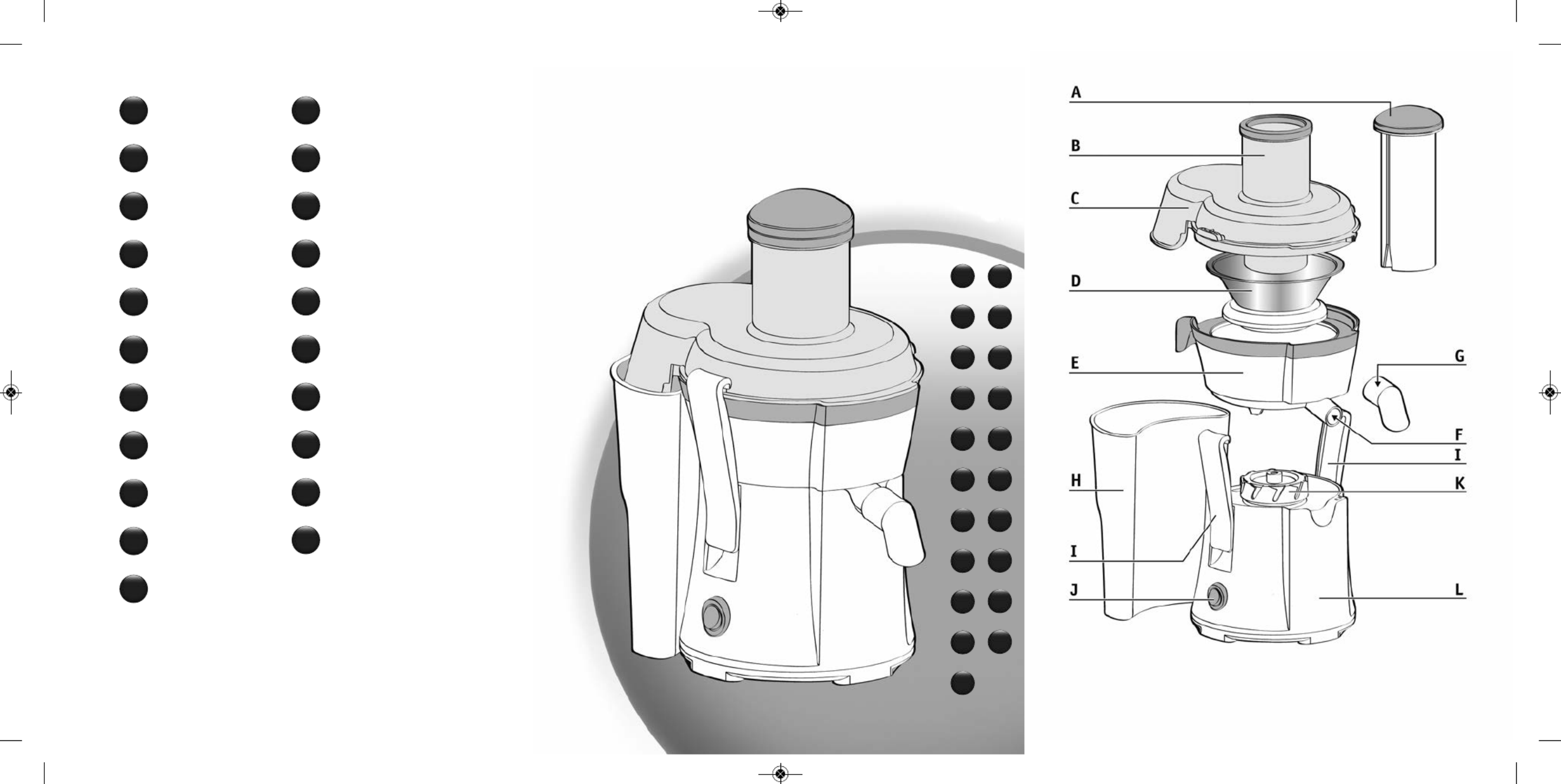 A
B
C
D
E
G
F
I
K
H
I
J
L