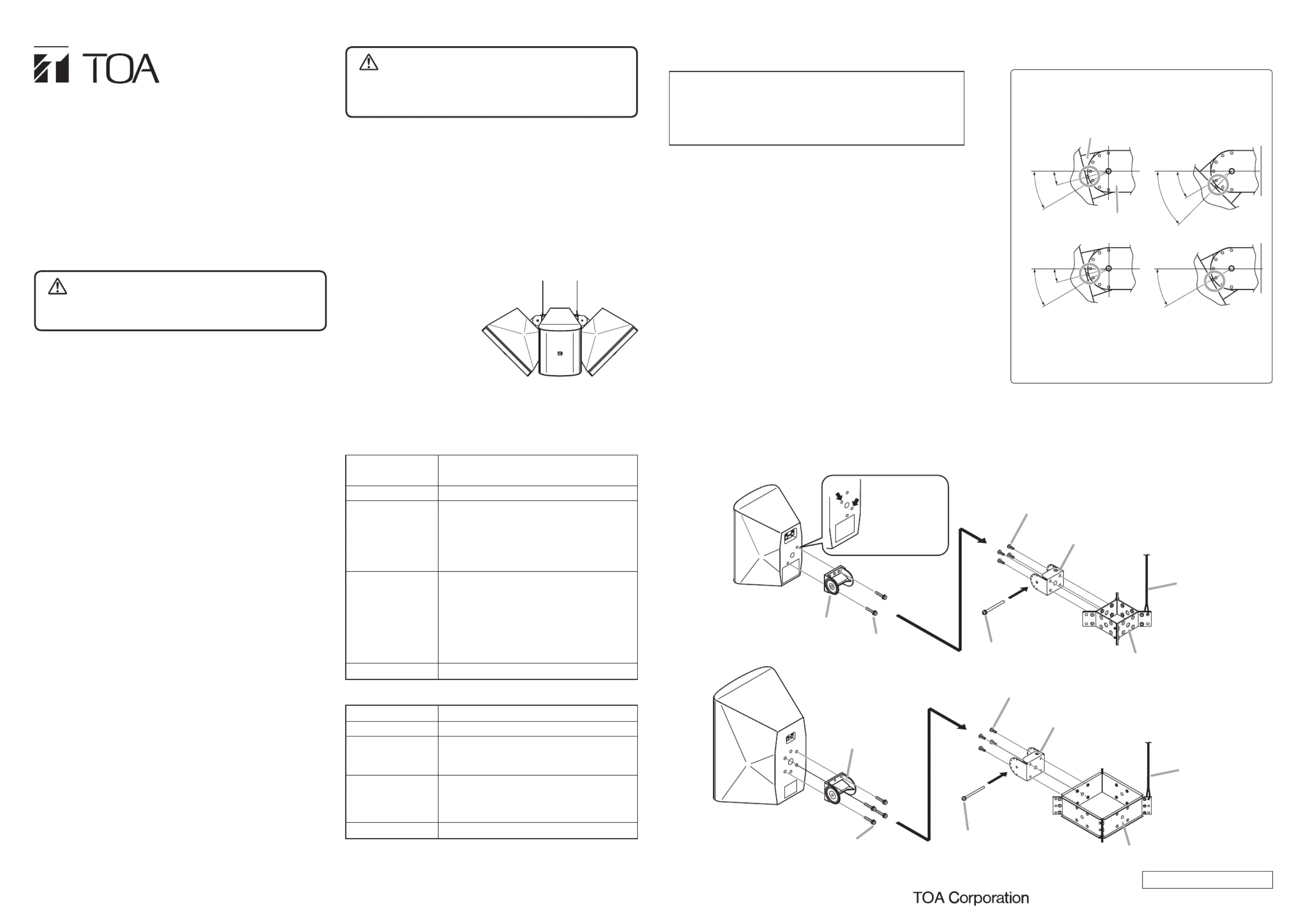 TOA

TOA Corporation