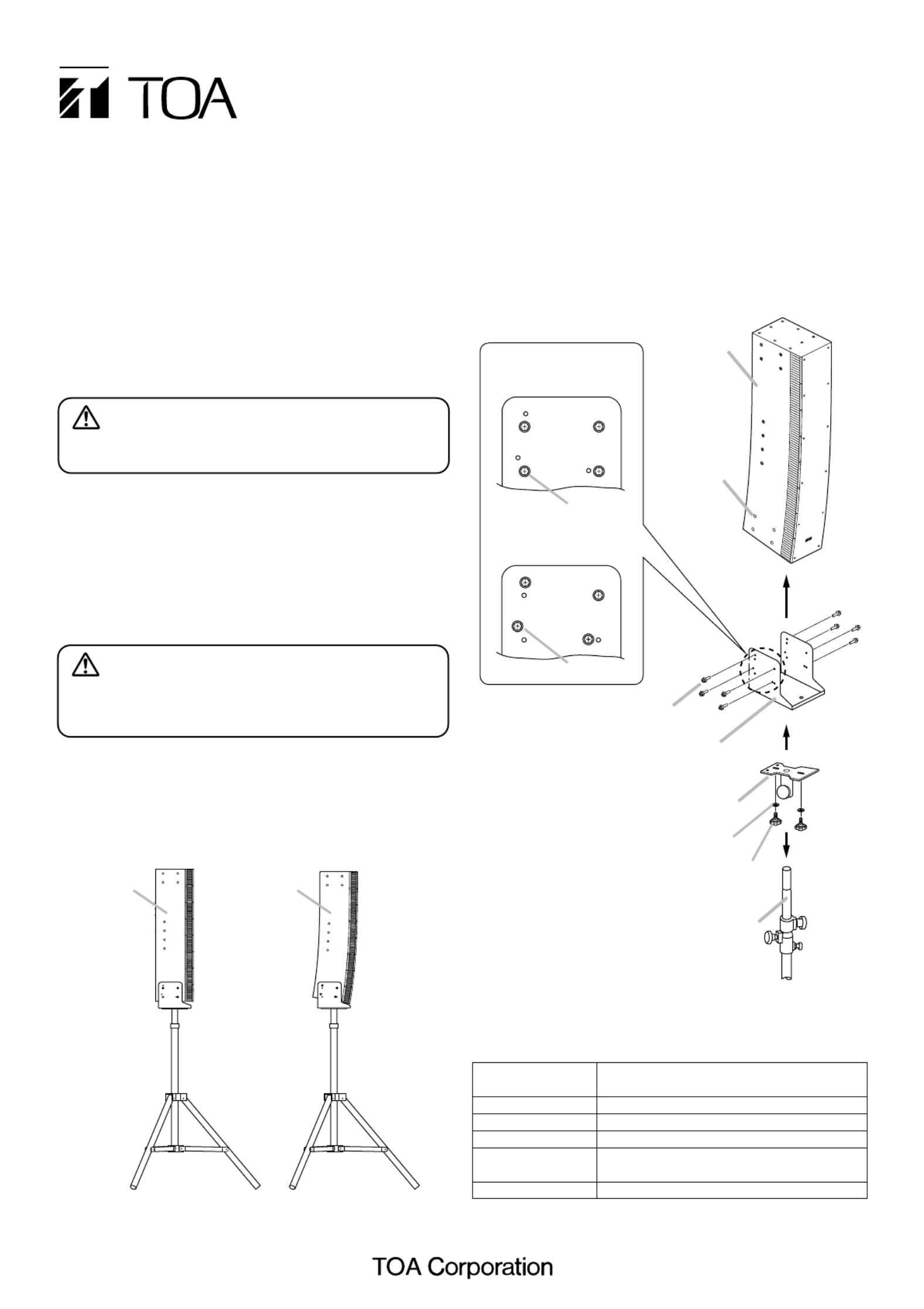 TOA

TOA Corporation