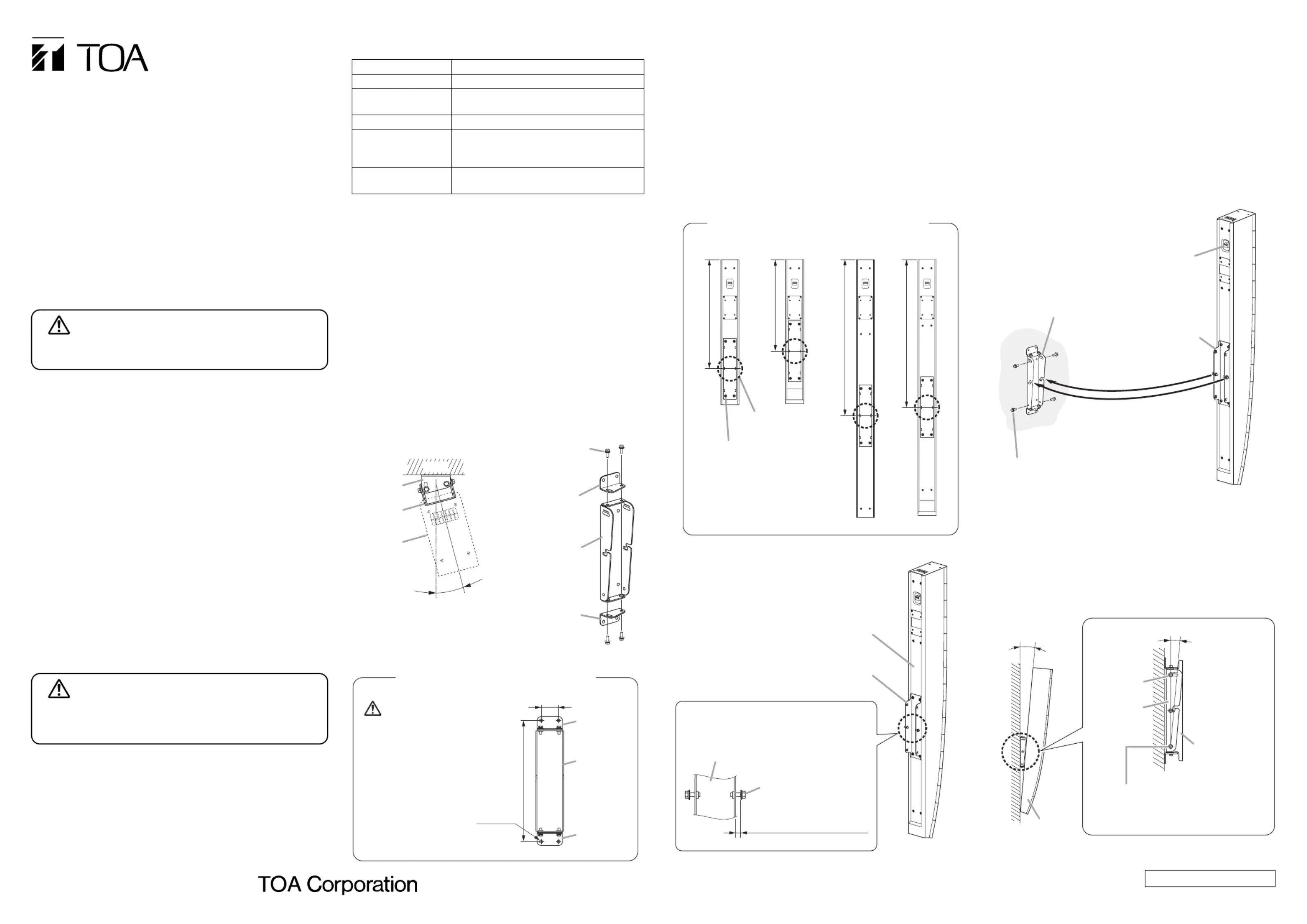 TOA

TOA Corporation