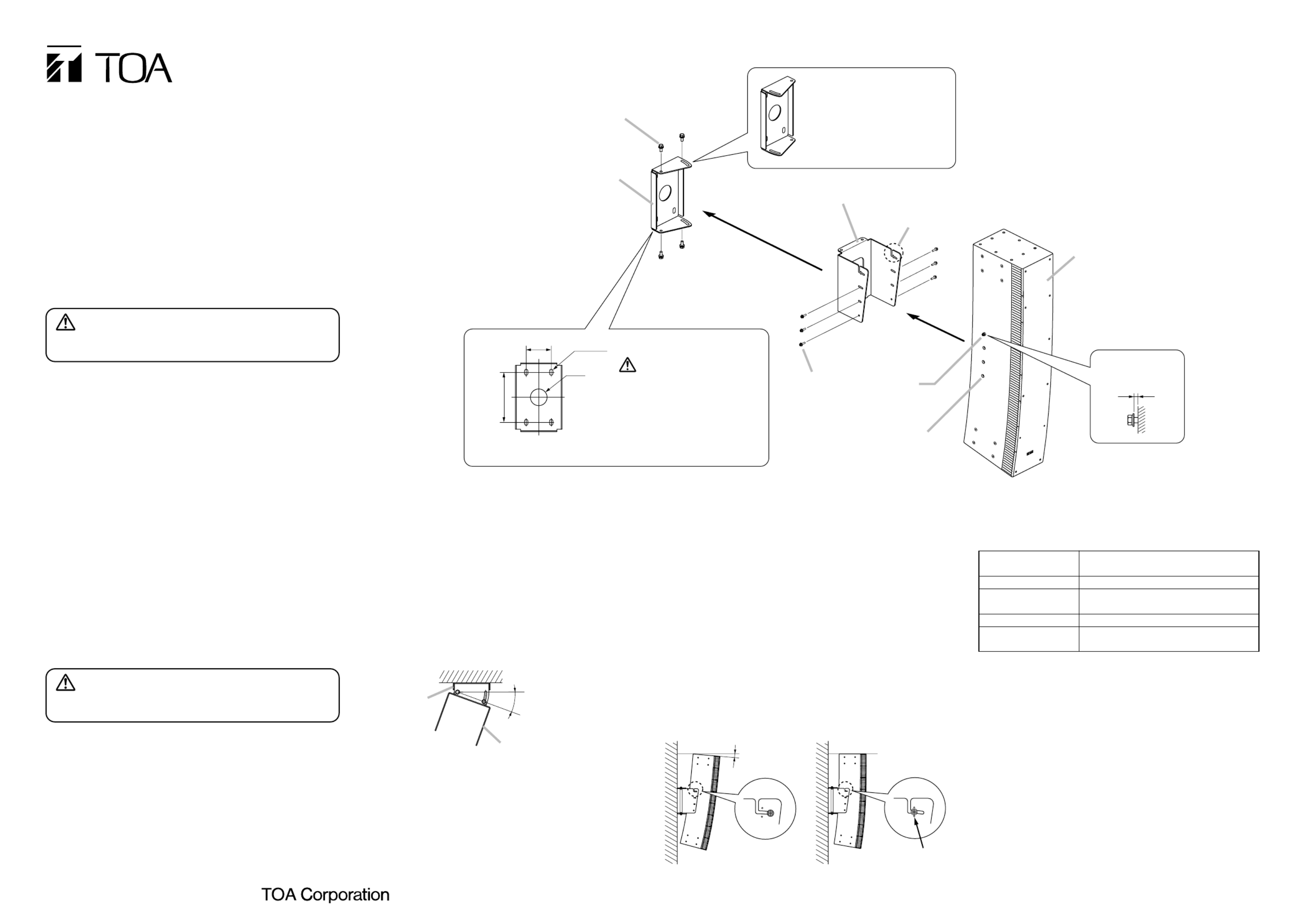 TOA

TOA Corporation