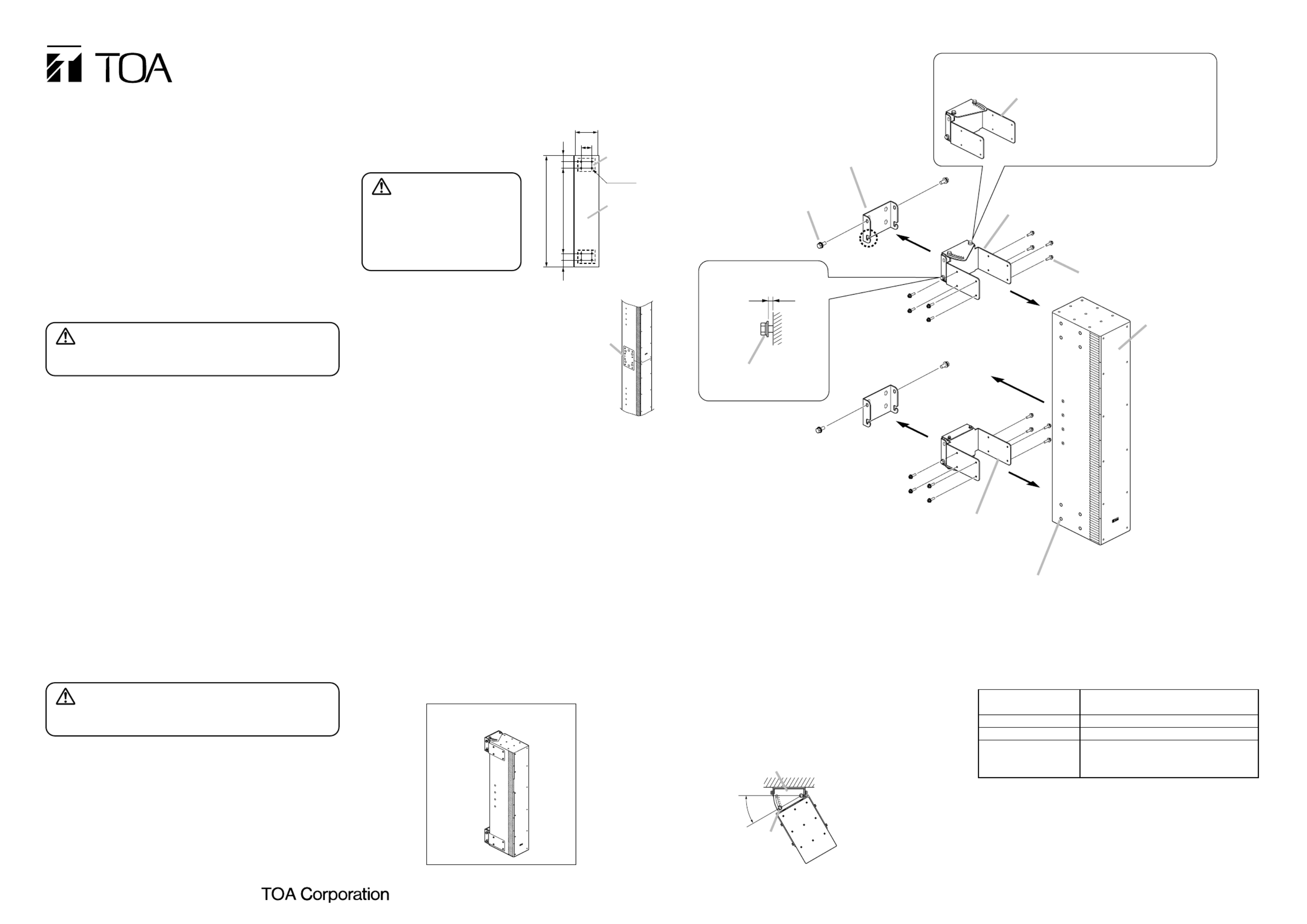 TOA

TOA Corporation