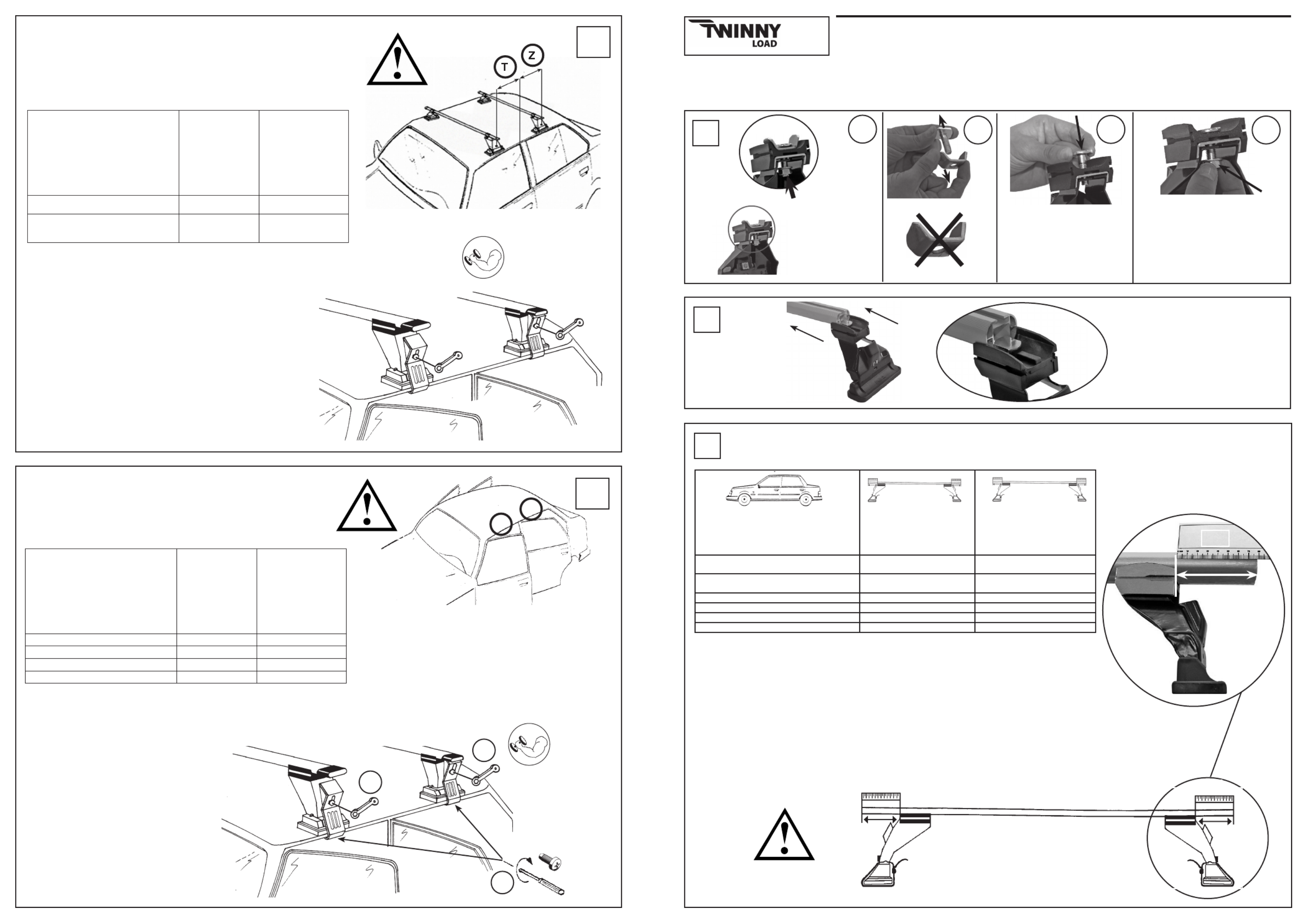 T
Z

TWINNY
LOAD