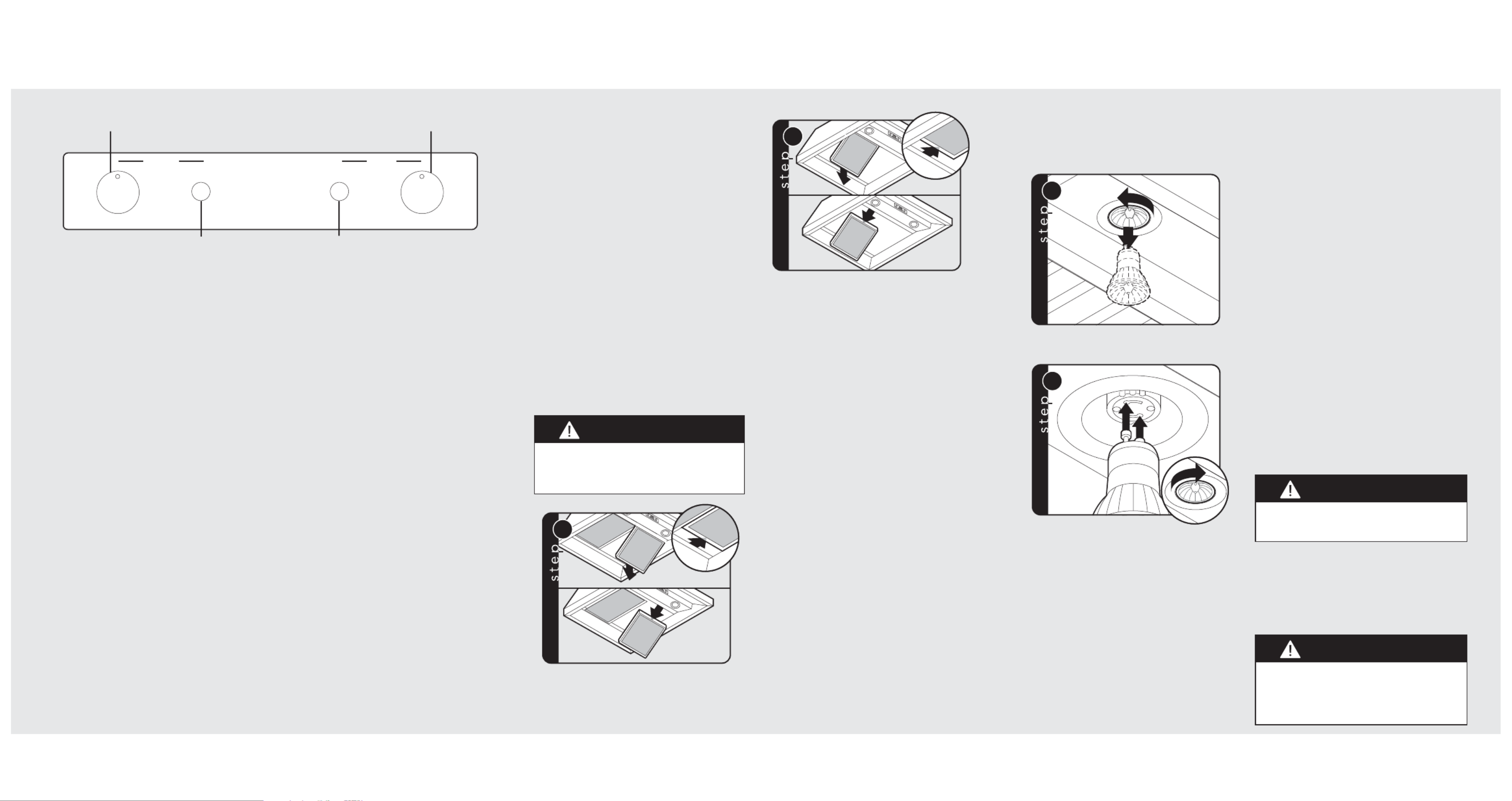 step

step

step

step