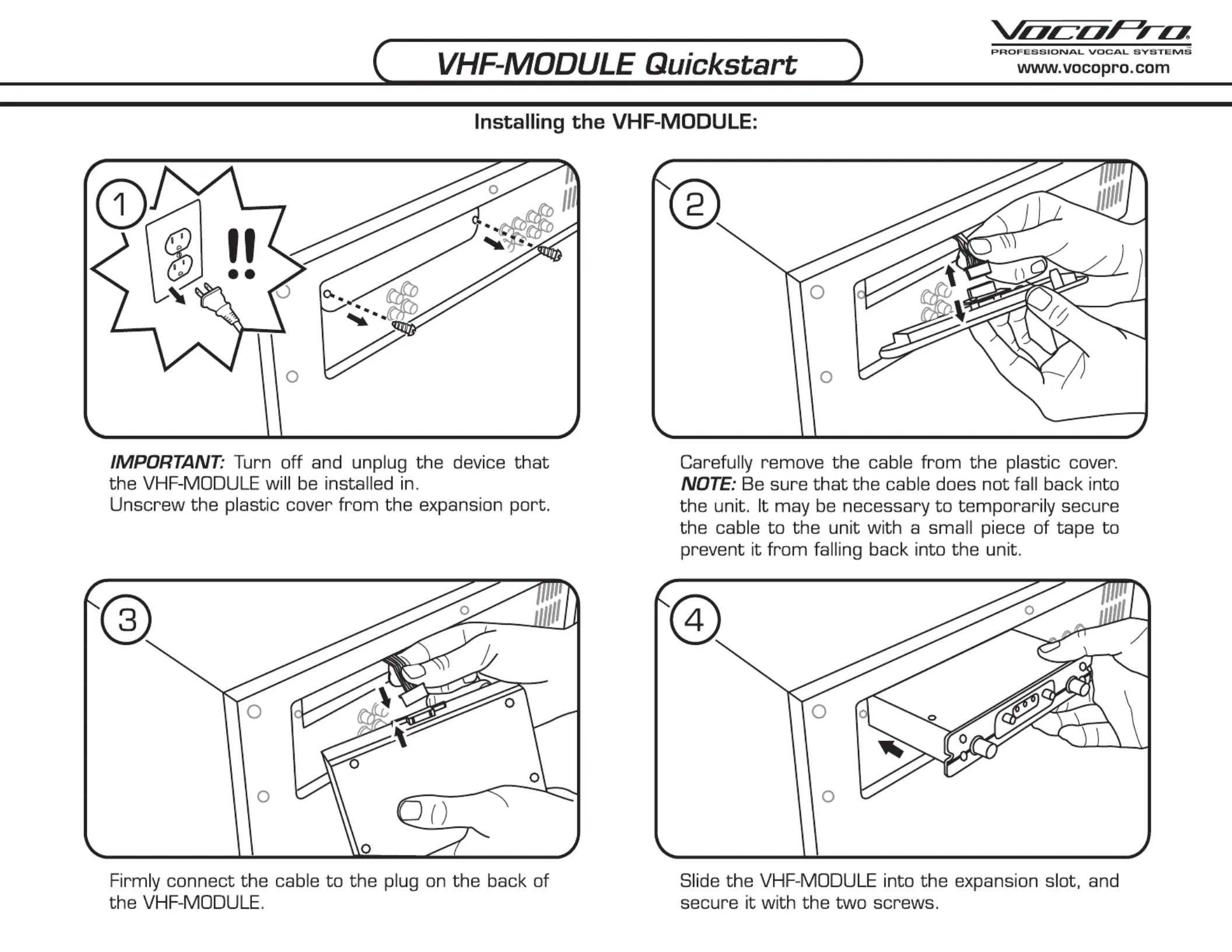 VHF-MODULE Quickstart

VocoPro
PROFESSIONAL VOCAL SYSTEMS
www.vocopro.com

Installing the VHF-MODULE:

1

!!

IMPORTANT: Turn off and unplug the device that the VHF-MODULE will be installed in.
Unscrew the plastic cover from the expansion port.

2

Carefully remove the cable from the plastic cover. NOTE: Be sure that the cable does not fall back into the unit. It may be necessary to temporarily secure the cable to the unit with a small piece of tape to prevent it from falling back into the unit.

3

Firmly connect the cable to the plug on the back of the VHF-MODULE.

4

Slide the VHF-MODULE into the expansion slot, and secure it with the two screws.