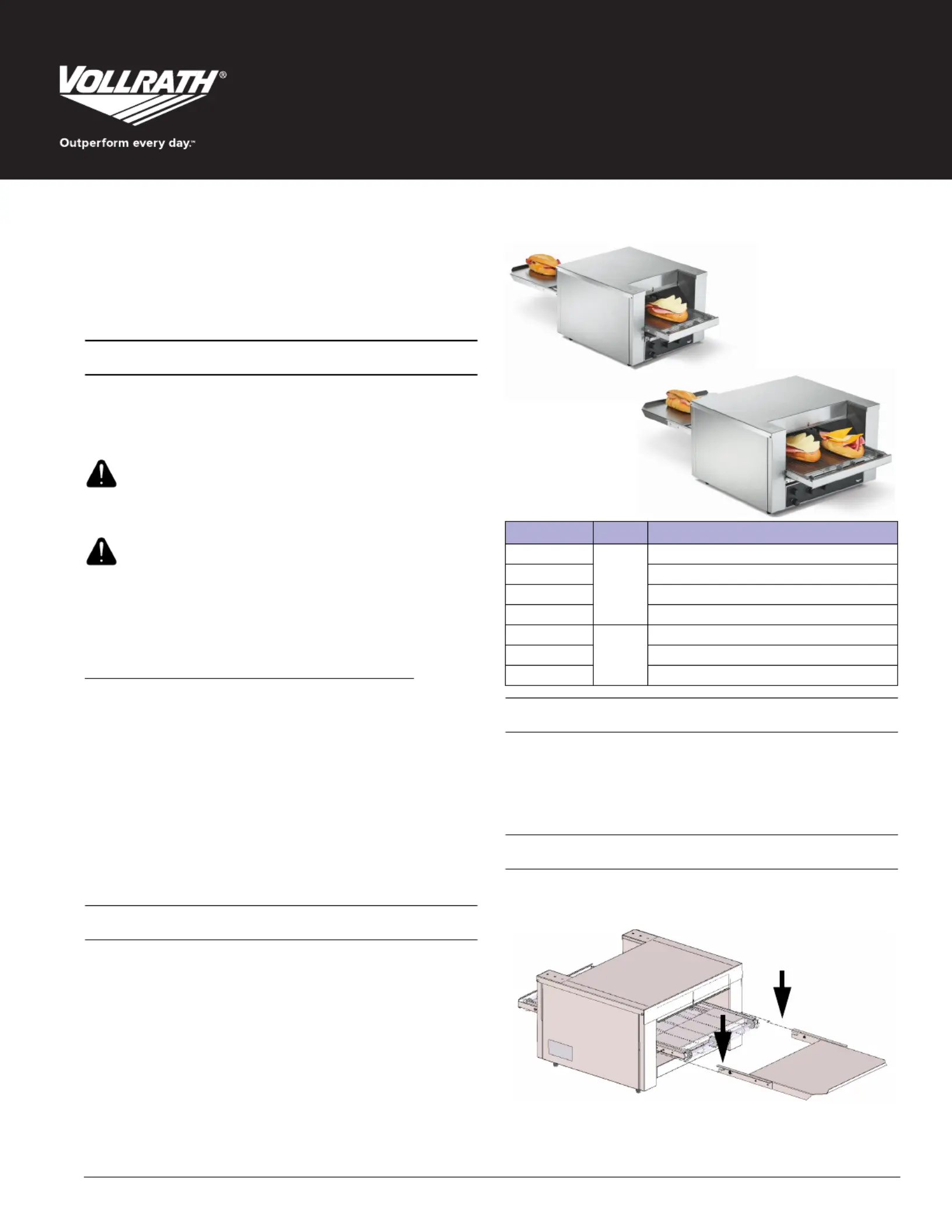 VOLLRATH®

Outperform every day.™