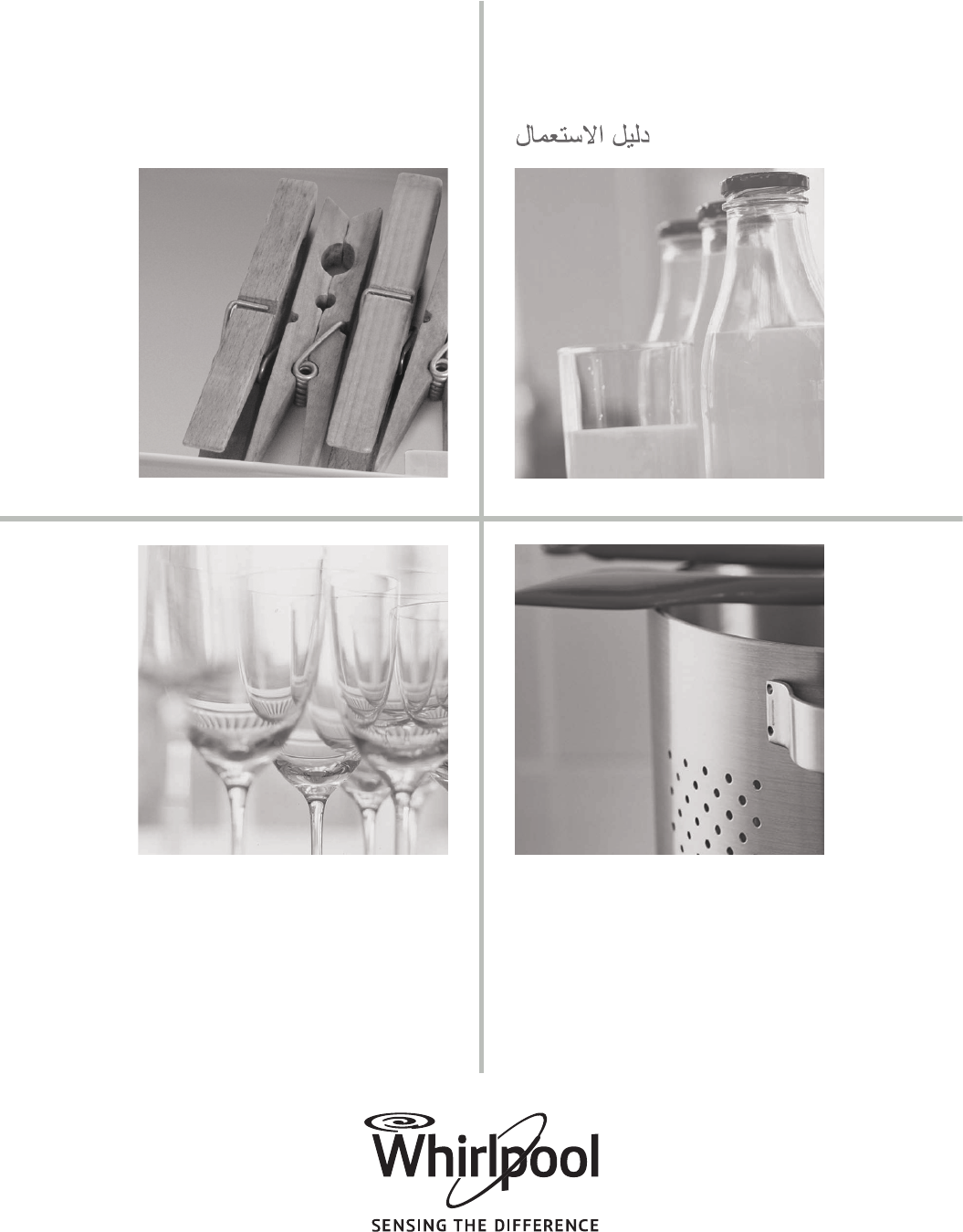 دليل الاستعمال

Whirlpool
SENSING THE DIFFERENCE