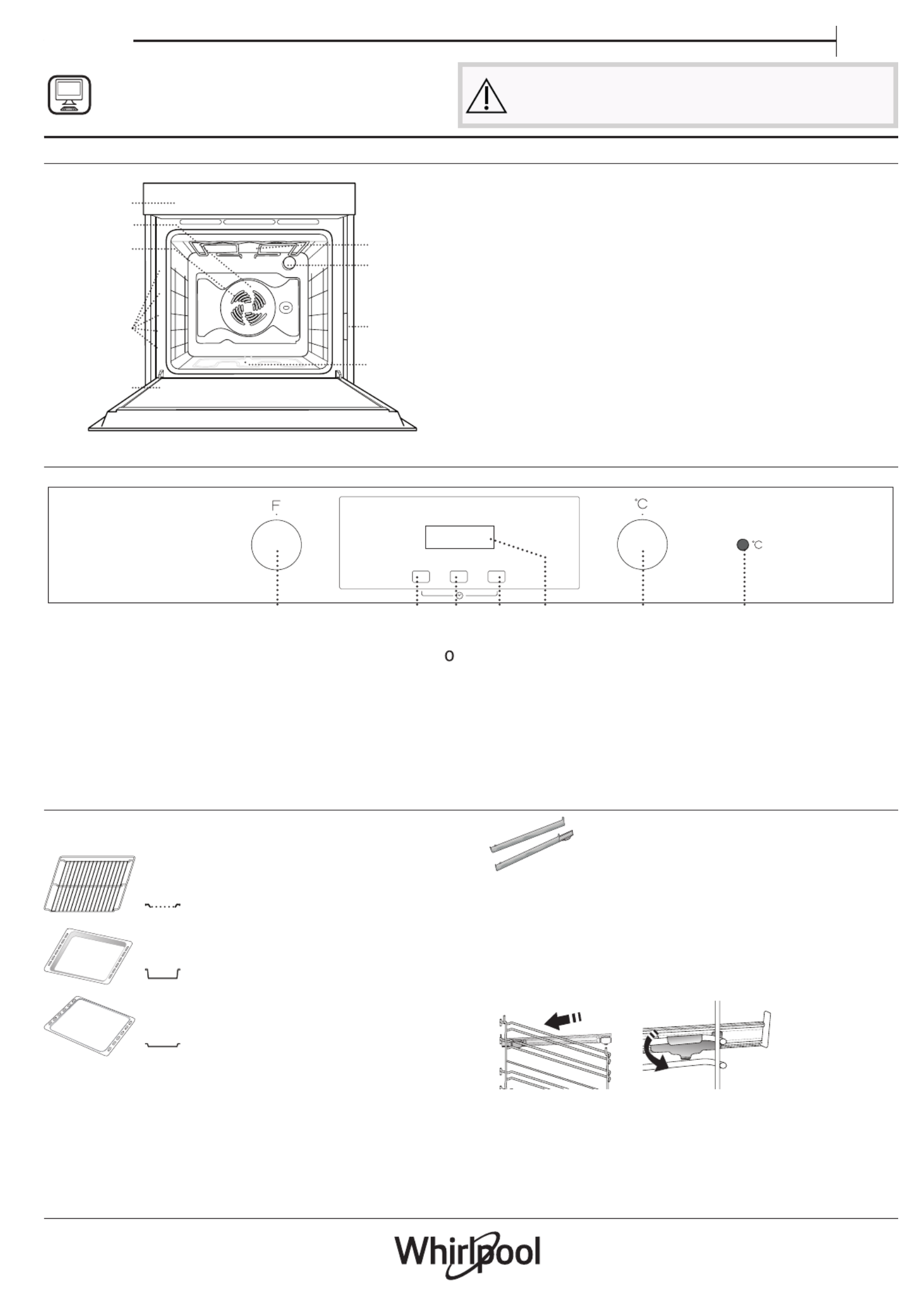 F

°C

°C

0

Whirlpool