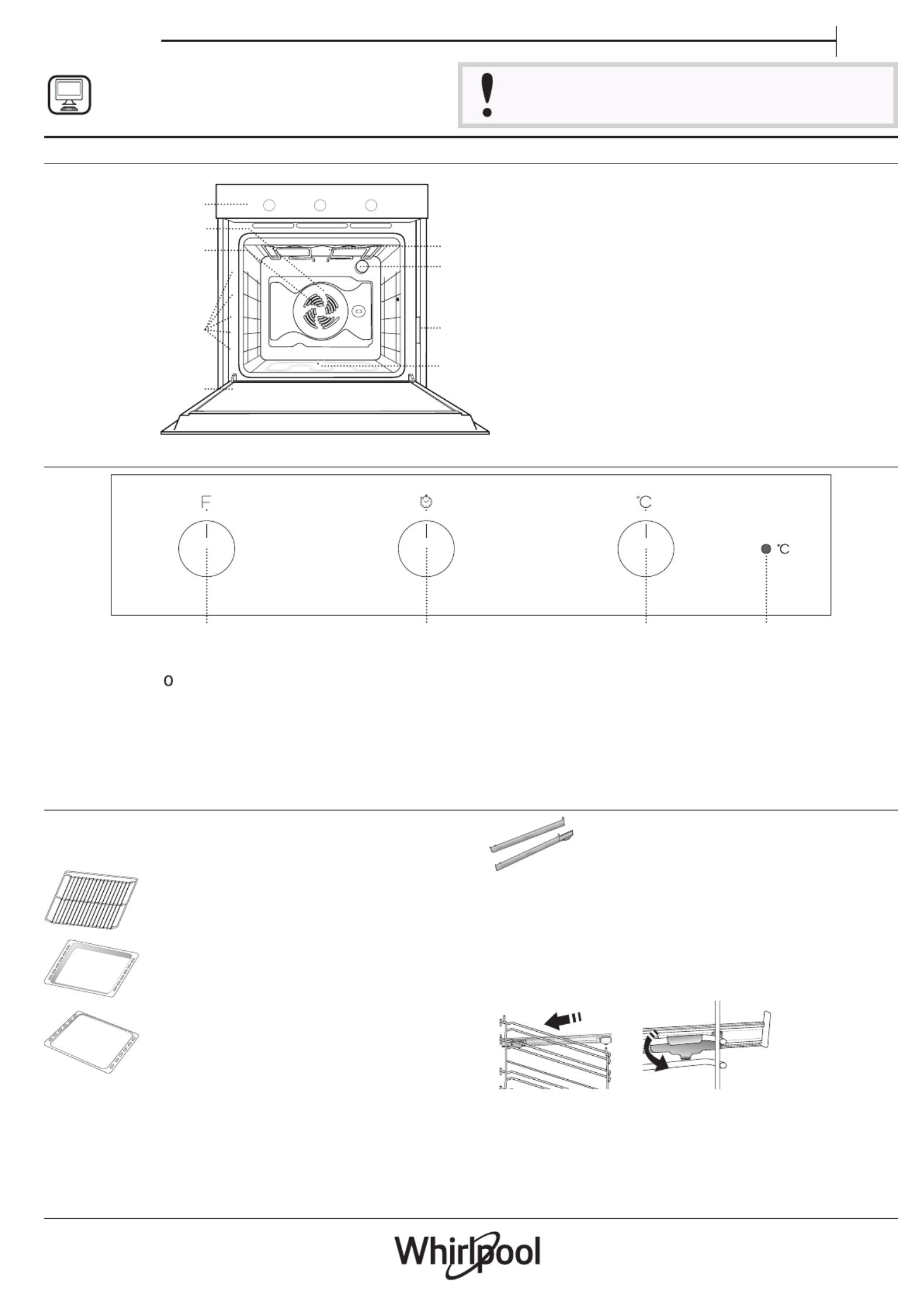 F

°C

°C

0

Whirlpool