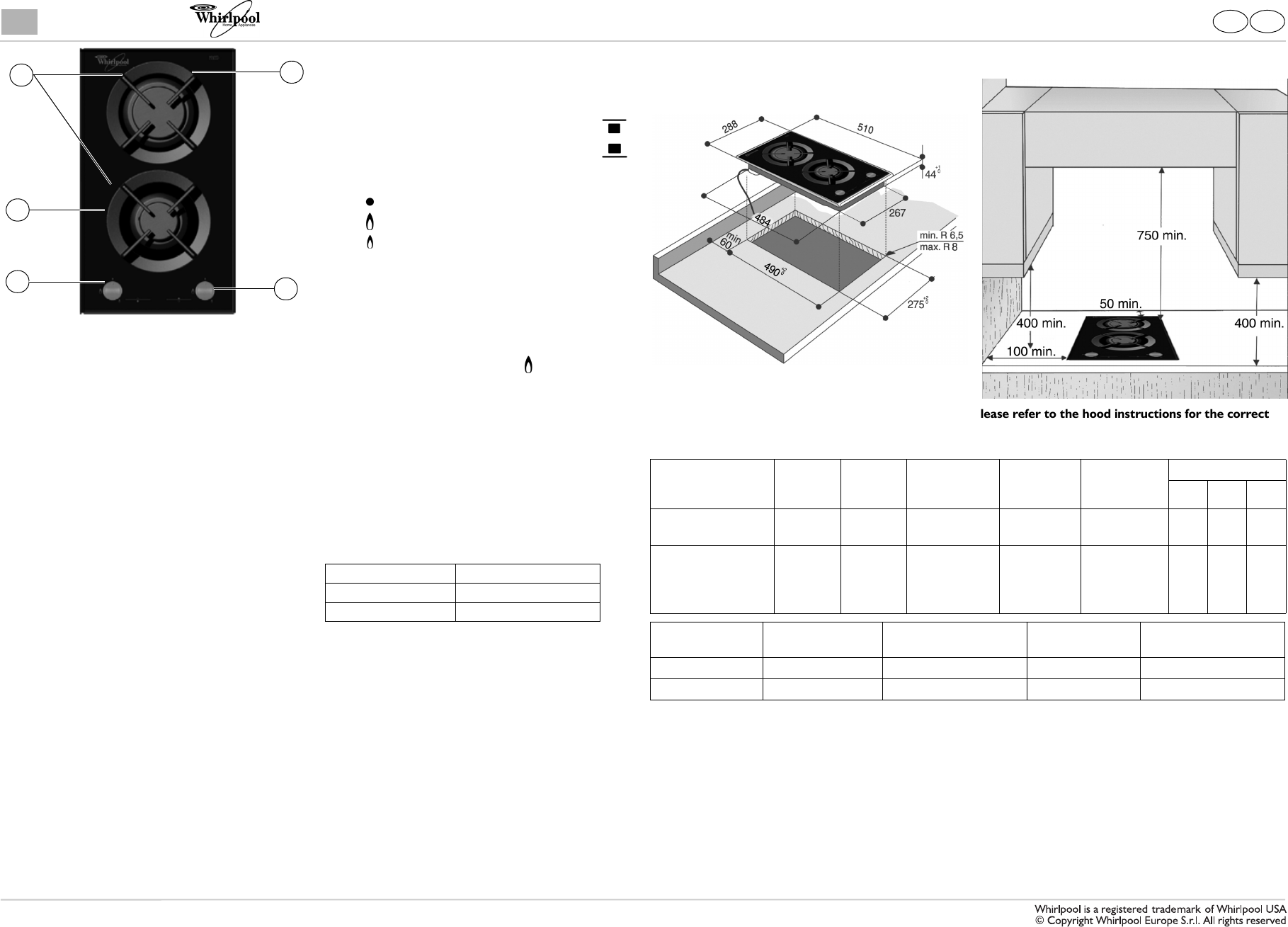 Whirlpool Home Appliances

Whirlpool

288
510
44 $^{+1}_{0}$
267
484
min 60
min. R 6,5
max. R 8
490 $^{+2}_{0}$
275 $^{+2}_{0}$

750 min.
50 min.
400 min.
400 min.
100 min.

lease refer to the hood instructions for the correct

Whirlpool is a registered trademark of Whirlpool USA
© Copyright Whirlpool Europe S.r.l. All rights reserved