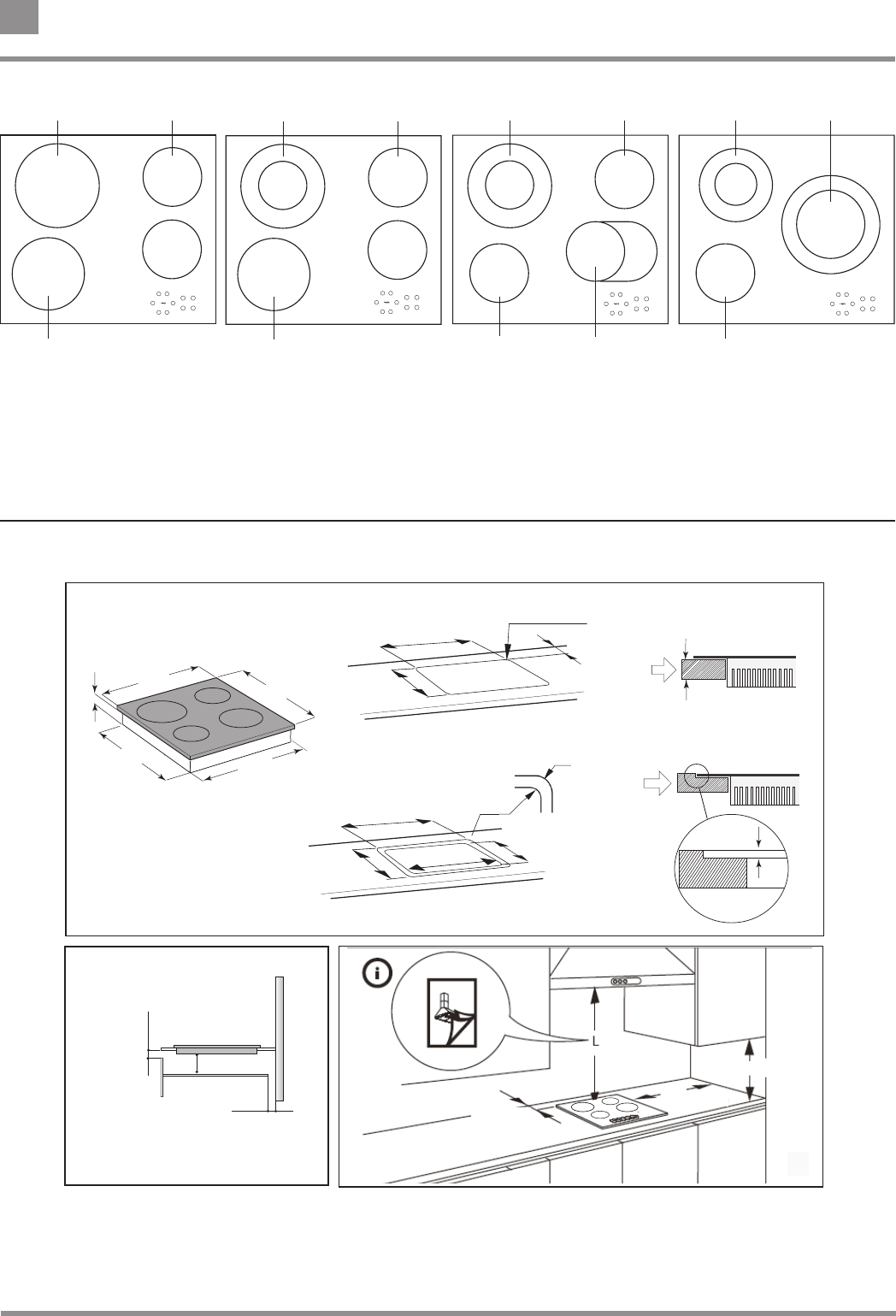 L